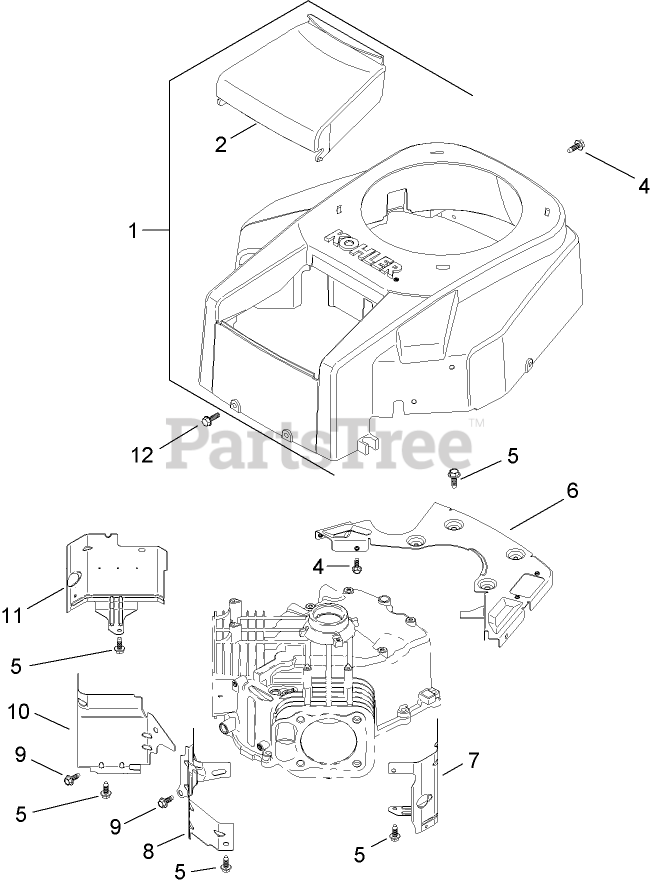 2
4
1
KOHLER
12
PartsTree™
5
6
4
11
5
10
9
7
5
9
8
5
5