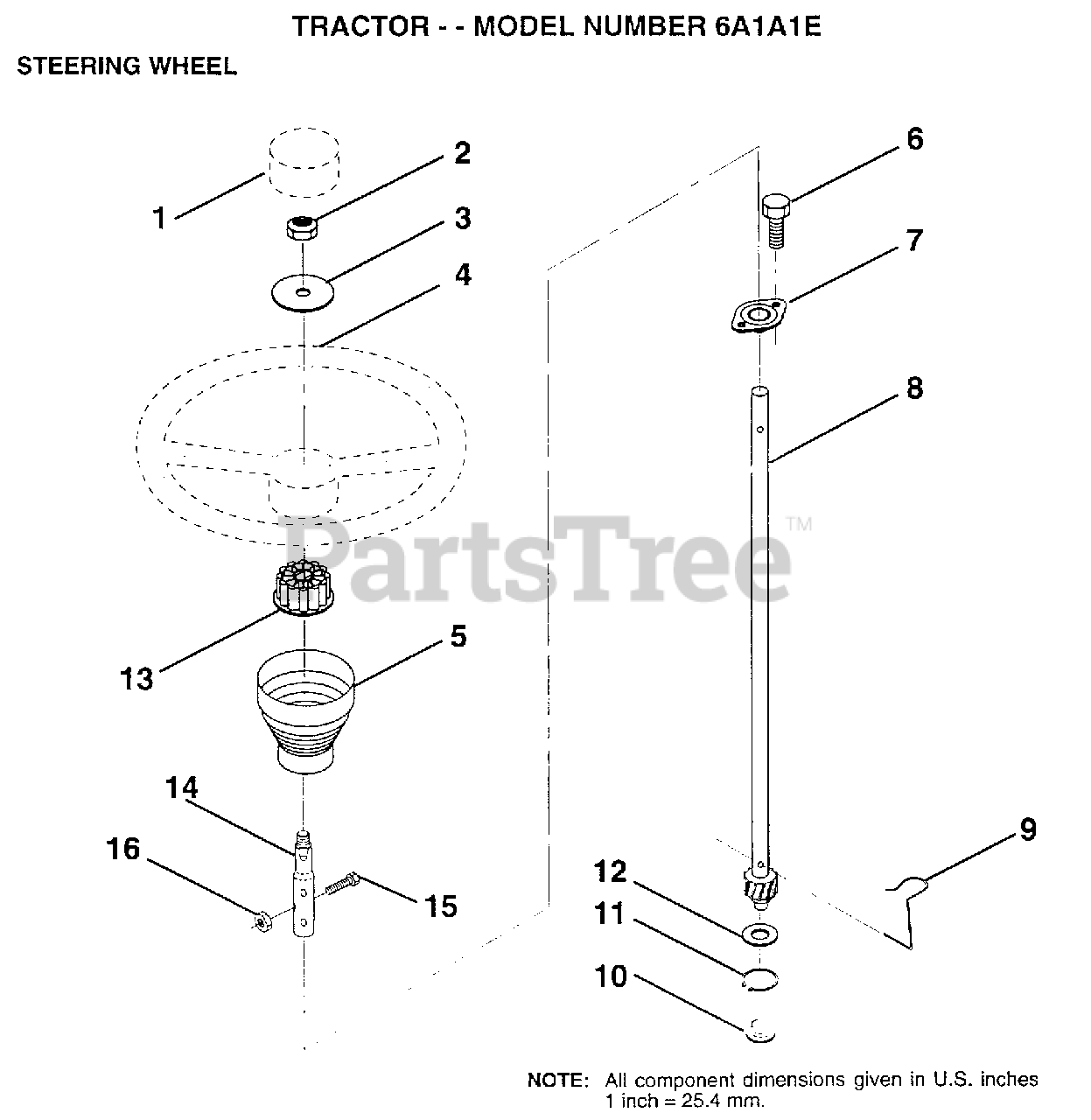 TRACTOR - - MODEL NUMBER 6A1A1E

STEERING WHEEL

1
2
3
4
6
7
8
PartsTree™
13
5
14
16
15
9
12
11
10

NOTE: All component dimensions given in U.S. inches 1 inch = 25.4 mm.