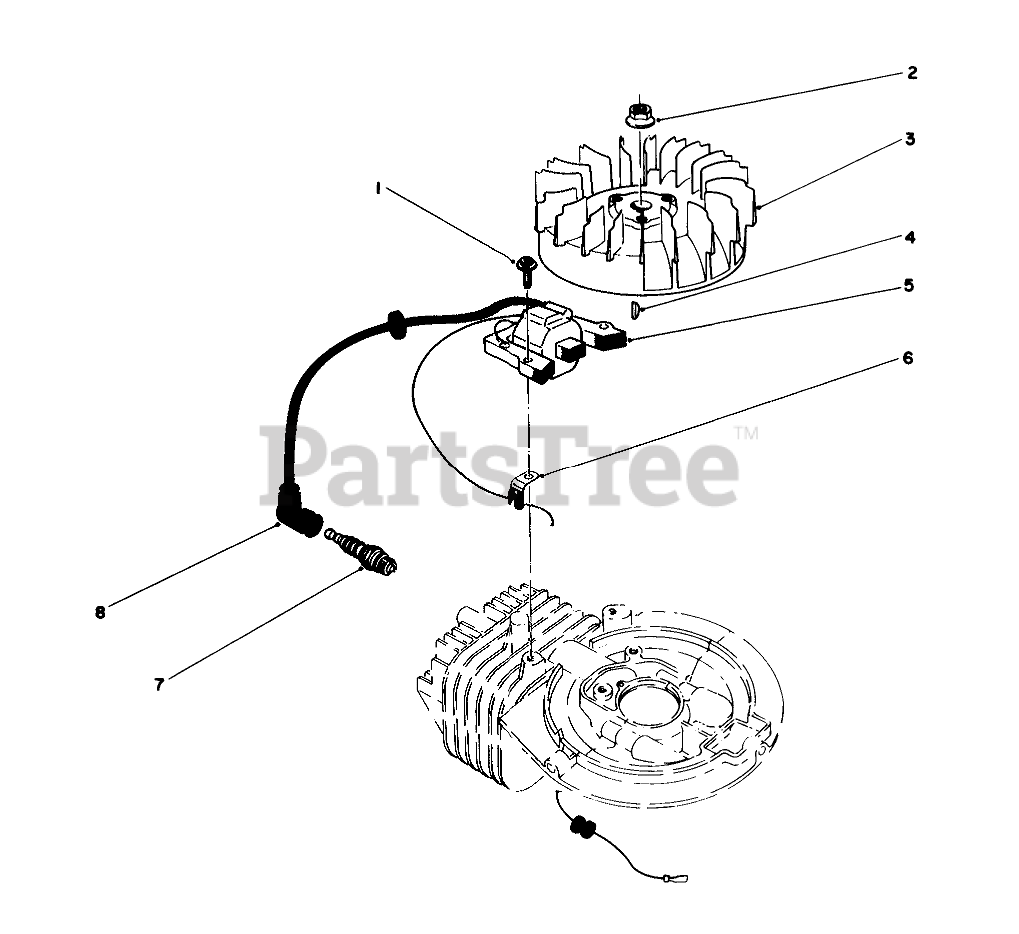 2
3
1
4
5
6
PartsTree™
8
7