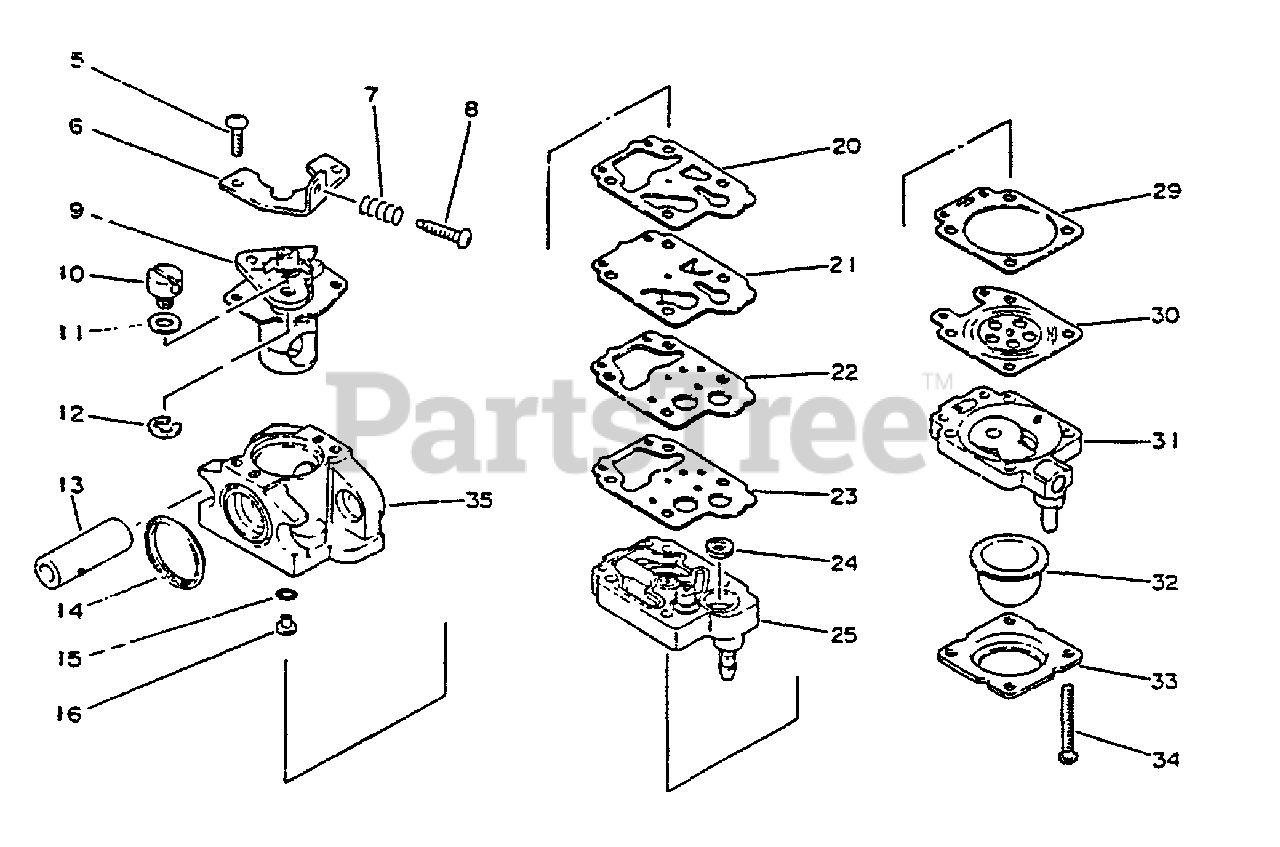 5
6
7
8
9
10
11
12
13
14
15
16
35
20
21
22
23
24
25
29
30
31
32
33
34
PartsTree™