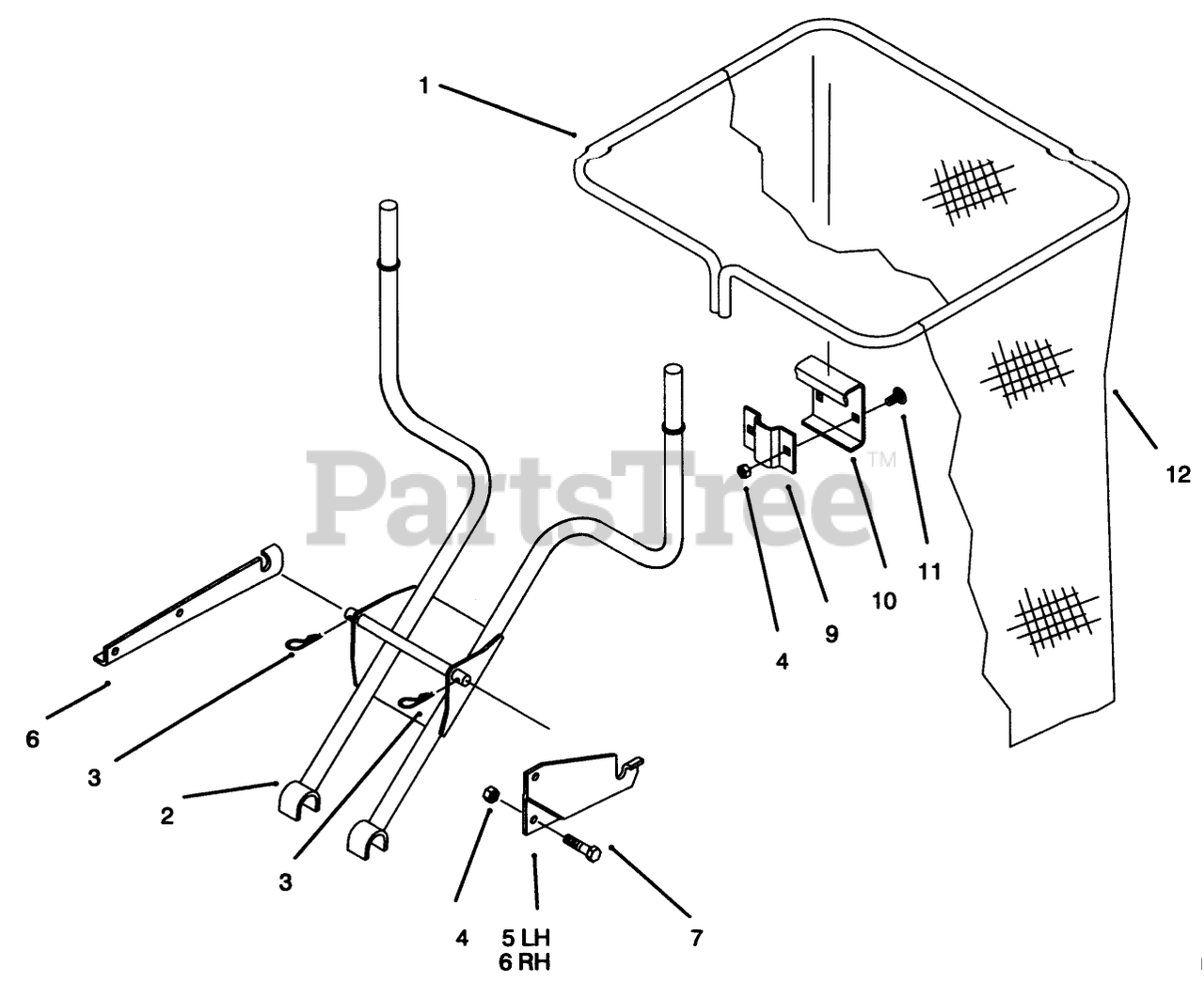 1

PartsTree™

12

11

10

9

4

6

3

2

3

4

5 LH
6 RH

7