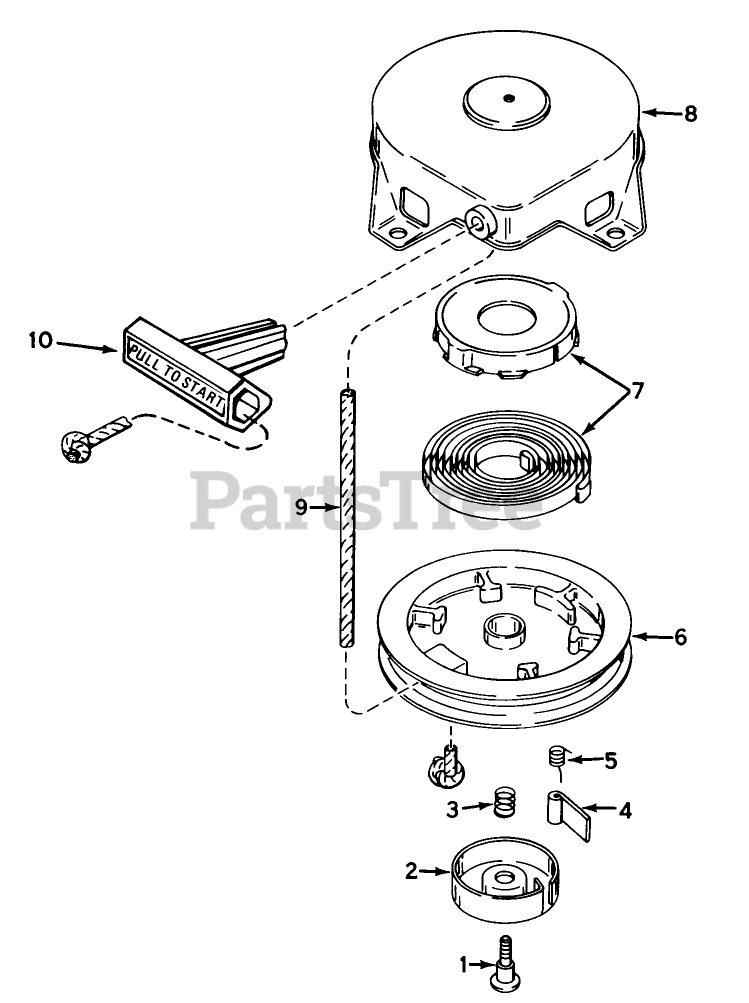 8
10
PULL TO START
7
PartsTree
9
6
5
3
4
2
1