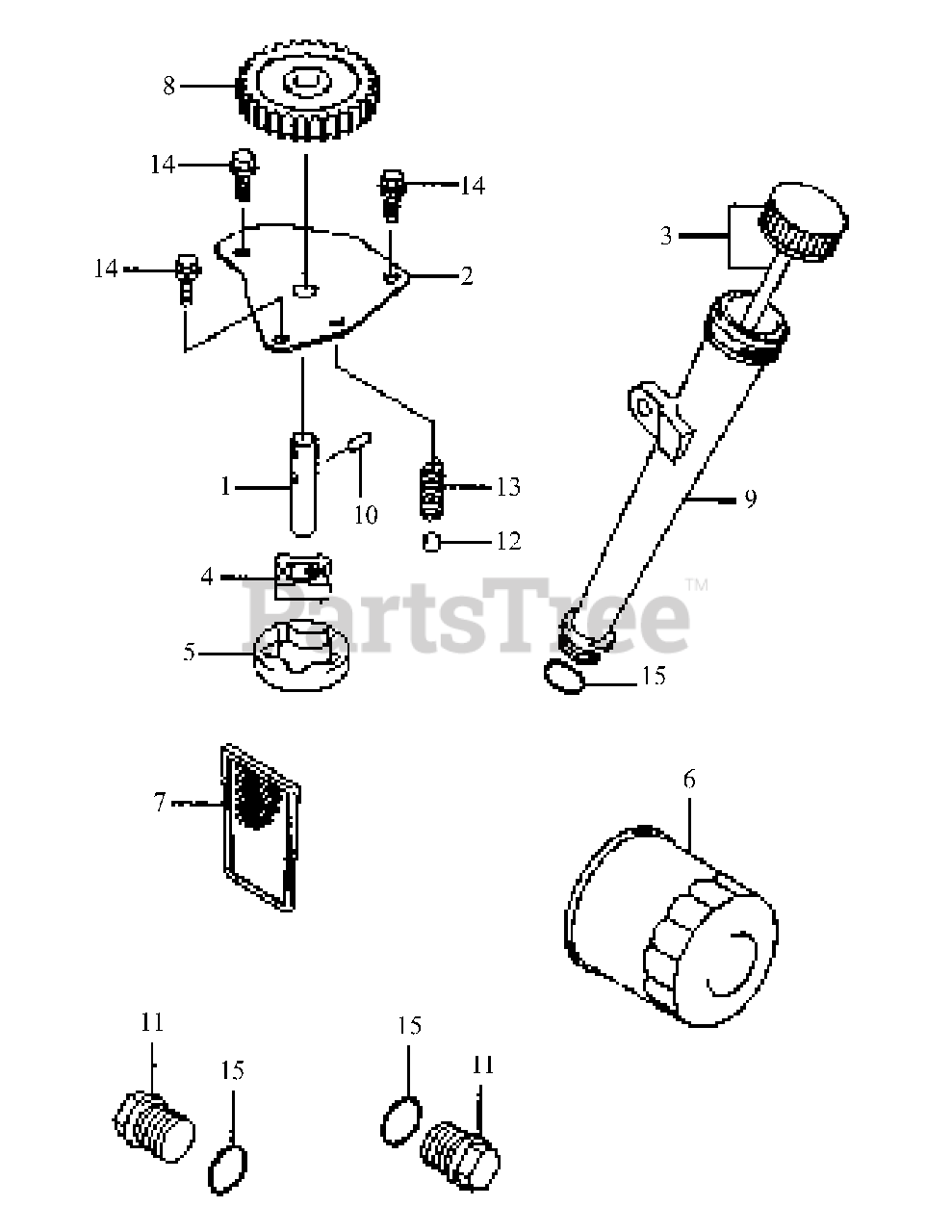 8
14
14
3
14
2
1
10
13
9
12
4
PartsTree™
5
15
7
6
11
15
15
11