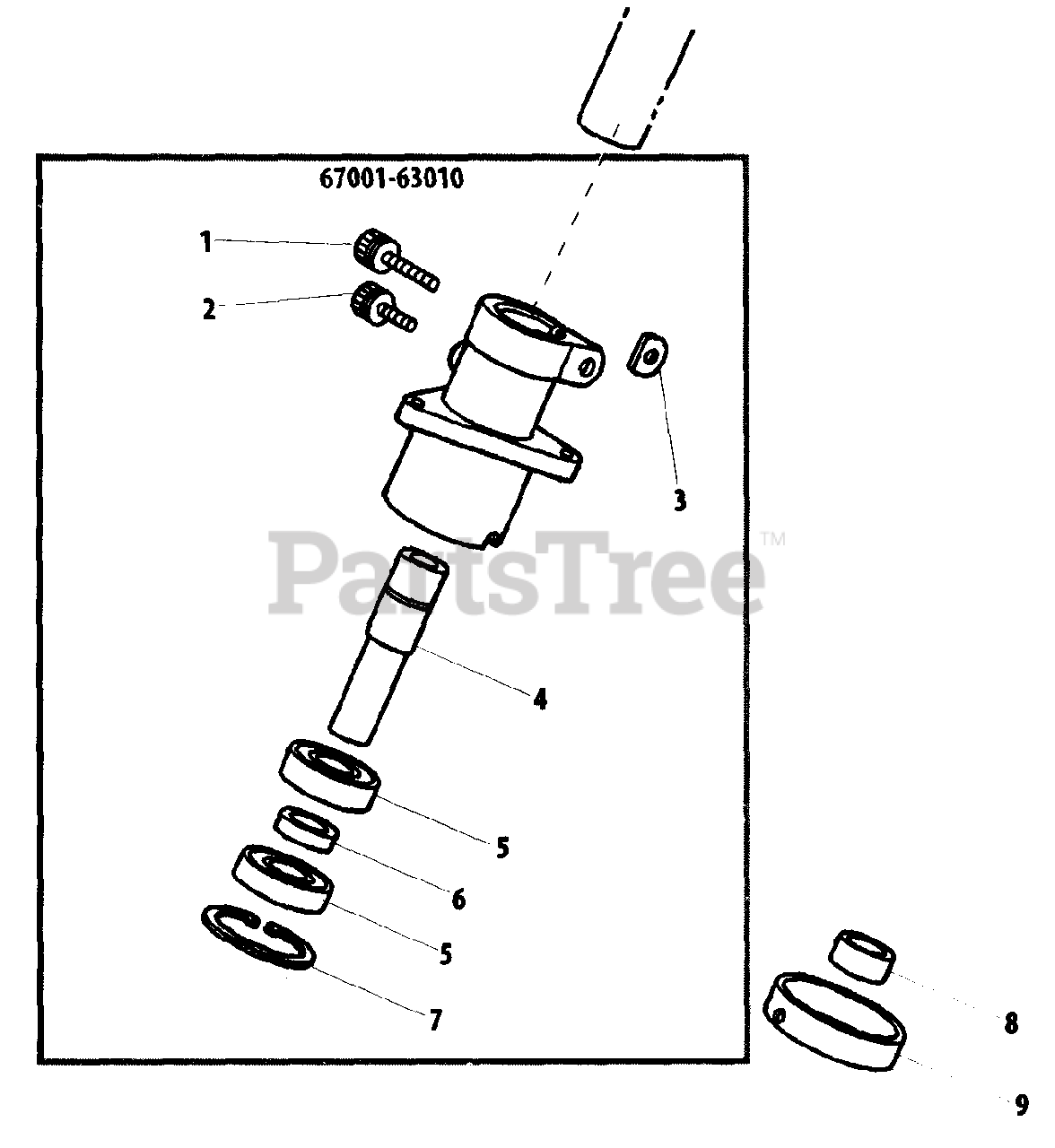 67001-63010

1

2

3

PartsTree™

4

5

6

5

7

8

9