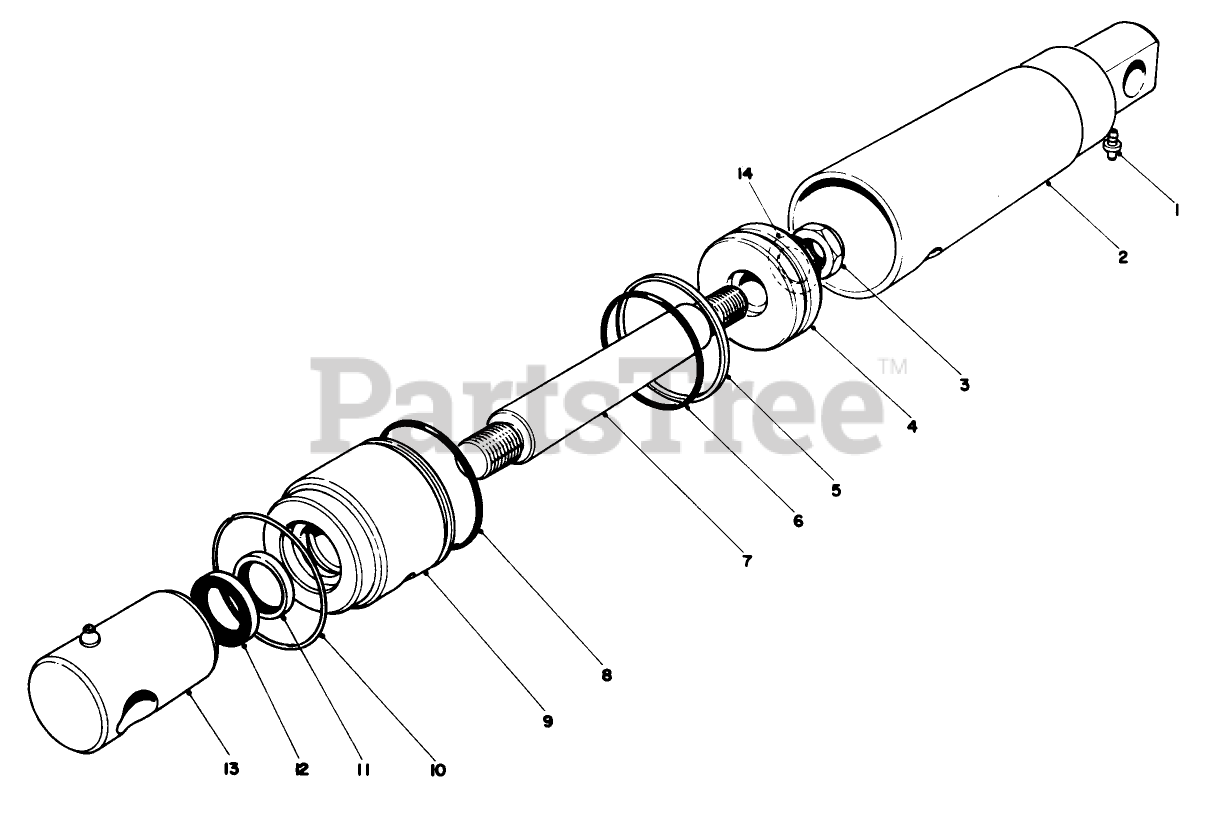 14
1
2
3
4
5
6
7
8
9
10
11
12
13
PartsTree™