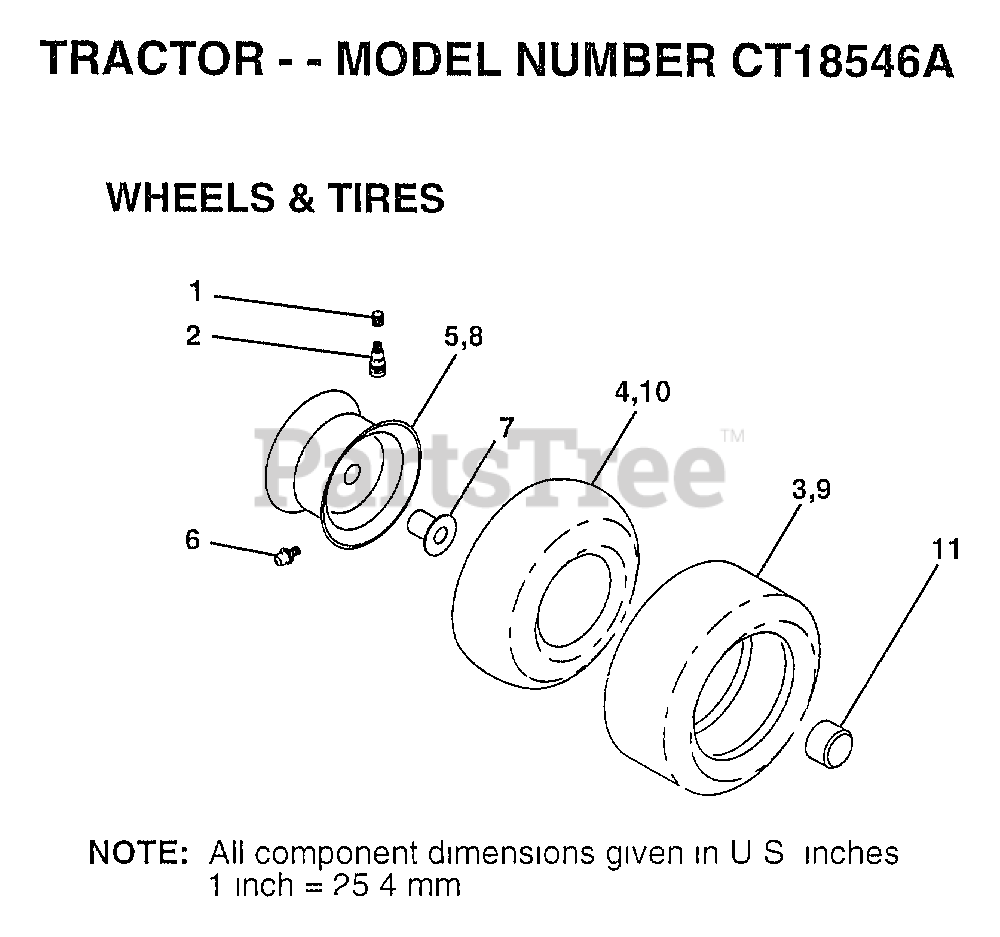 TRACTOR - - MODEL NUMBER CT18546A

WHEELS & TIRES

1
2
5,8
4,10
7
PartsTree™
3,9
6
11

NOTE: All component dimensions given in U S inches
1 inch = 25 4 mm