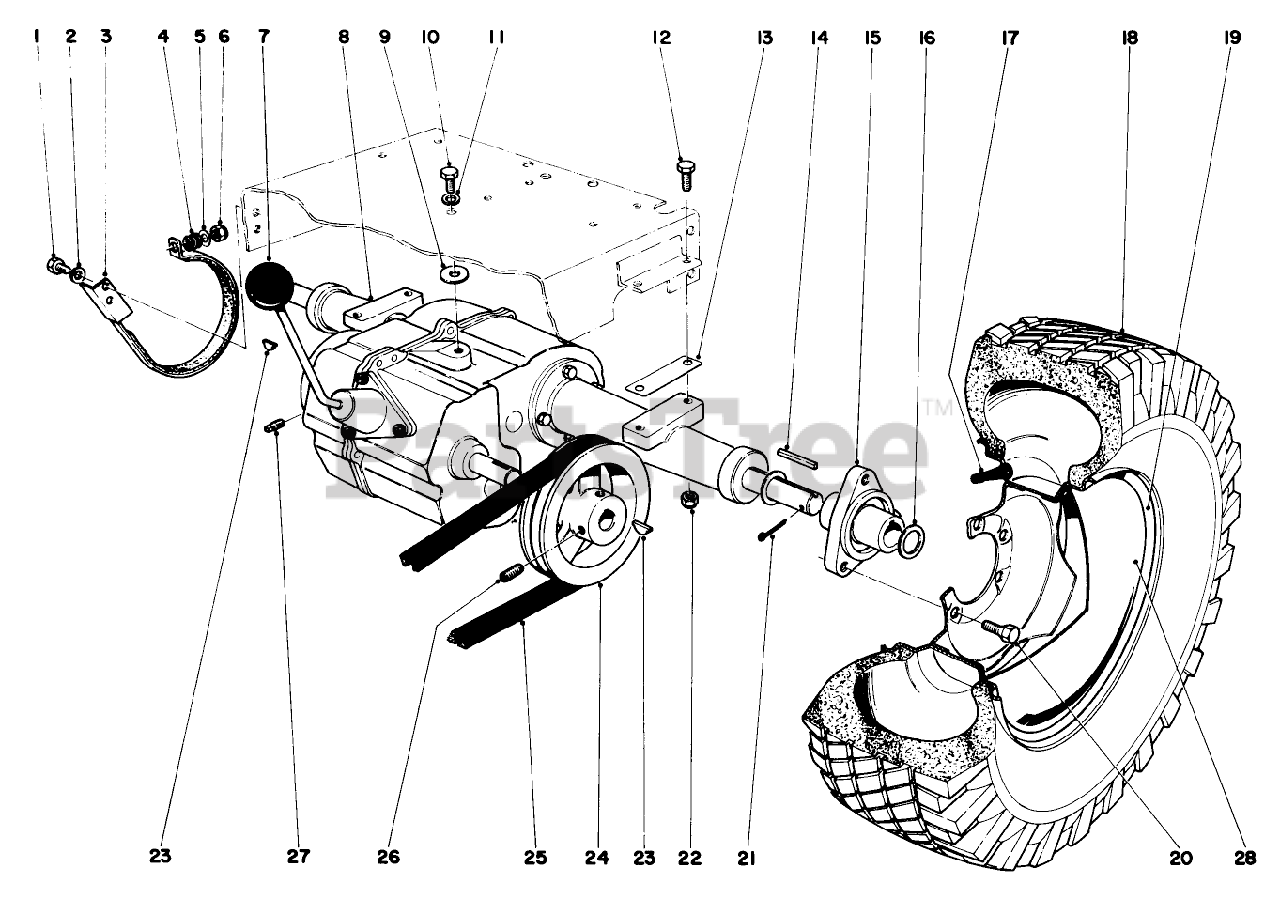 1 2 3 4 5 6 7 8 9 10 11 12 13 14 15 16 17 18 19

PartsTree™

23 27 26 25 24 23 22 21 20 28