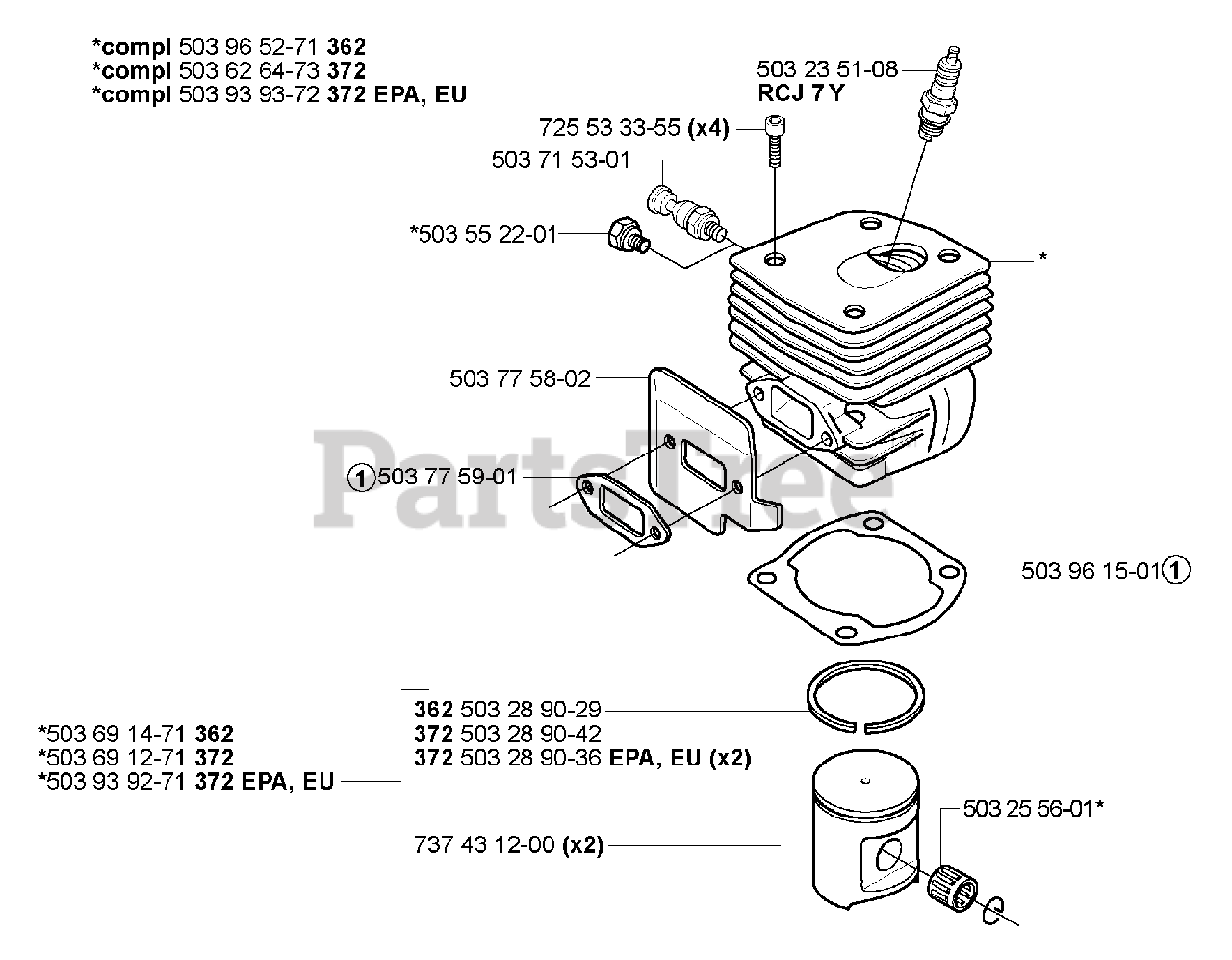 *compl 503 96 52-71 362
*compl 503 62 64-73 372
*compl 503 93 93-72 372 EPA, EU

503 23 51-08
RCJ 7 Y

725 53 33-55 (x4)

503 71 53-01

*503 55 22-01

*

503 77 58-02

1 503 77 59-01

PartsTree

503 96 15-01 1

362 503 28 90-29
372 503 28 90-42
372 503 28 90-36 EPA, EU (x2)

*503 69 14-71 362
*503 69 12-71 372
*503 93 92-71 372 EPA, EU

503 25 56-01*

737 43 12-00 (x2)