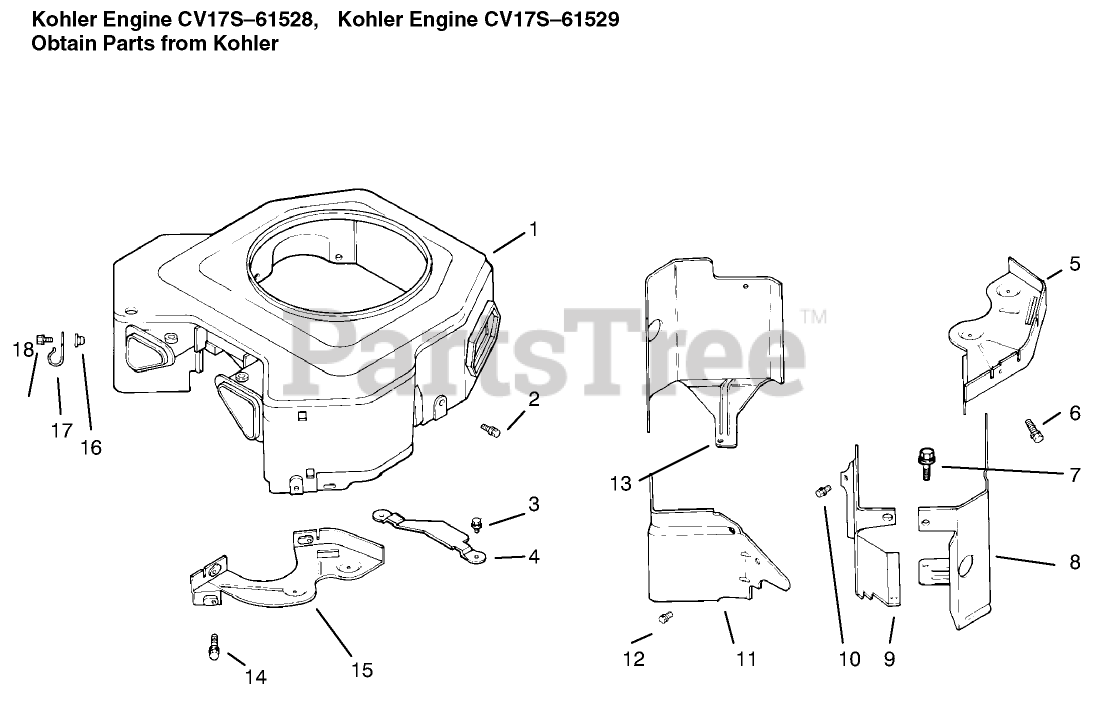 Kohler Engine CV17S–61528, Kohler Engine CV17S–61529
Obtain Parts from Kohler

PartsTree™

1
5
18
17
16
2
6
7
13
3
4
8
15
14
12
11
10
9