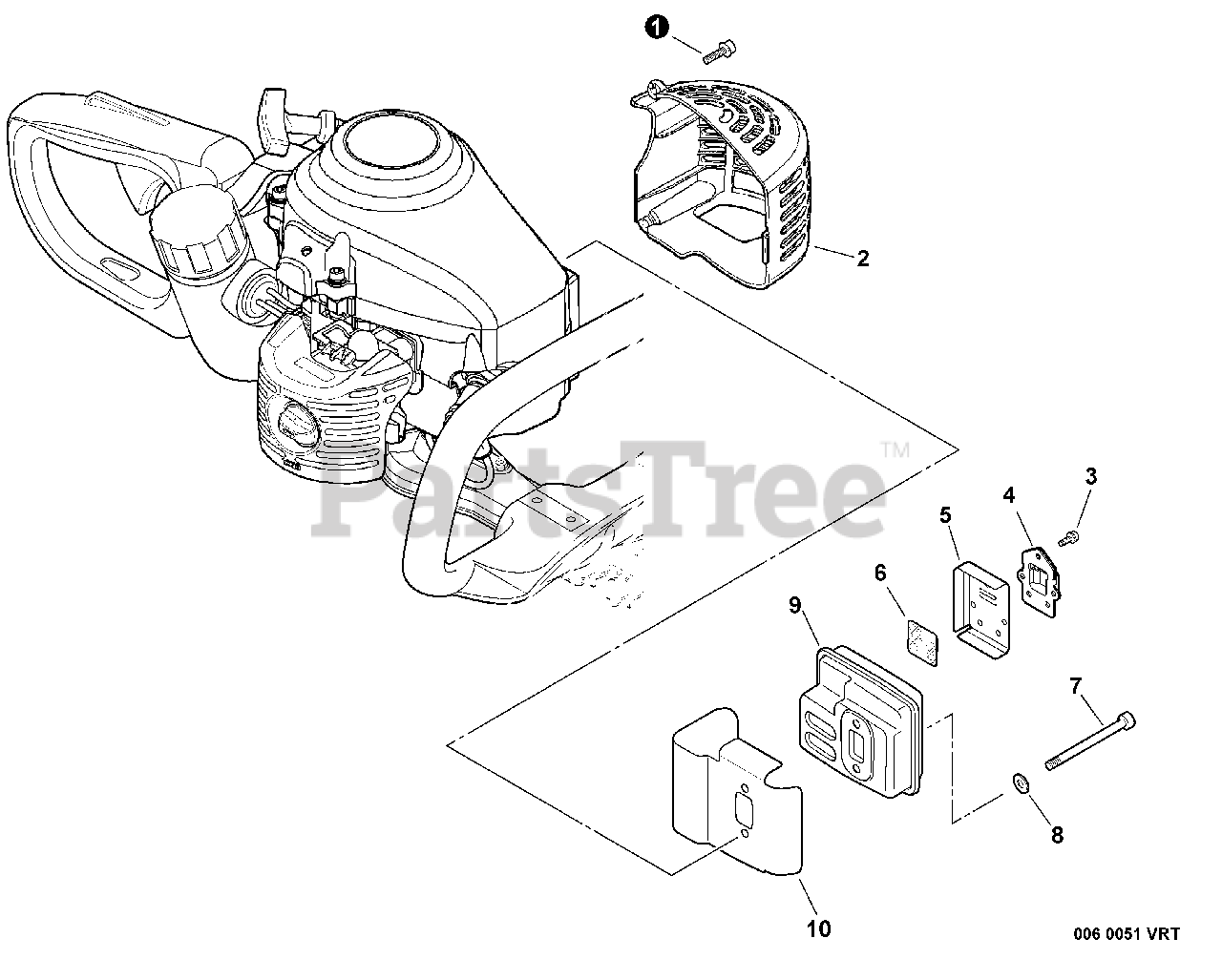 1
2
PartsTree™
3
4
5
6
9
7
8
10
006 0051 VRT