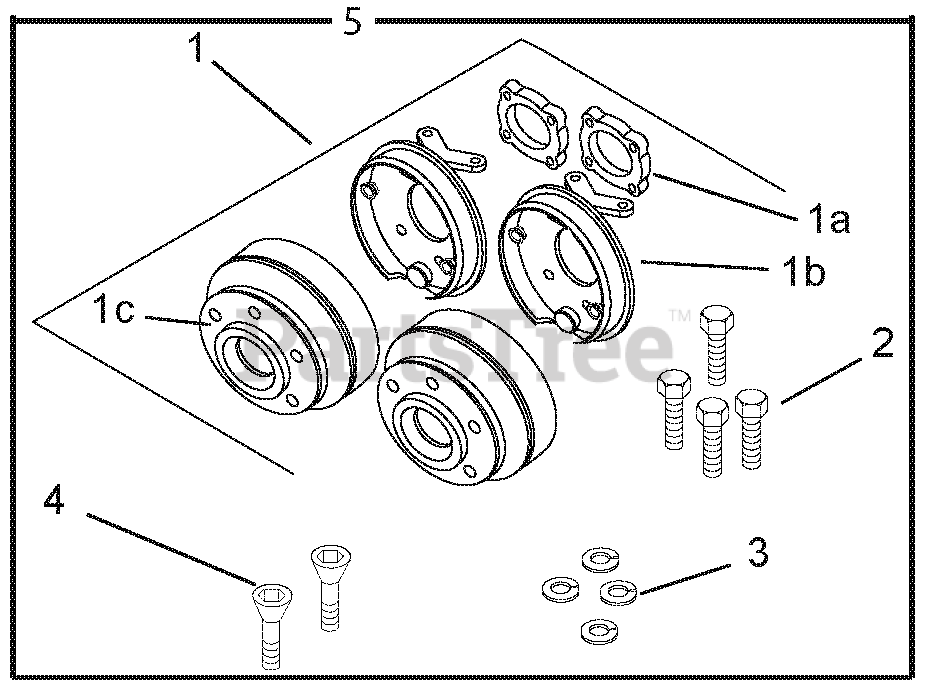 5

1

1a

1b

1c

PartsTree™

2

4

3