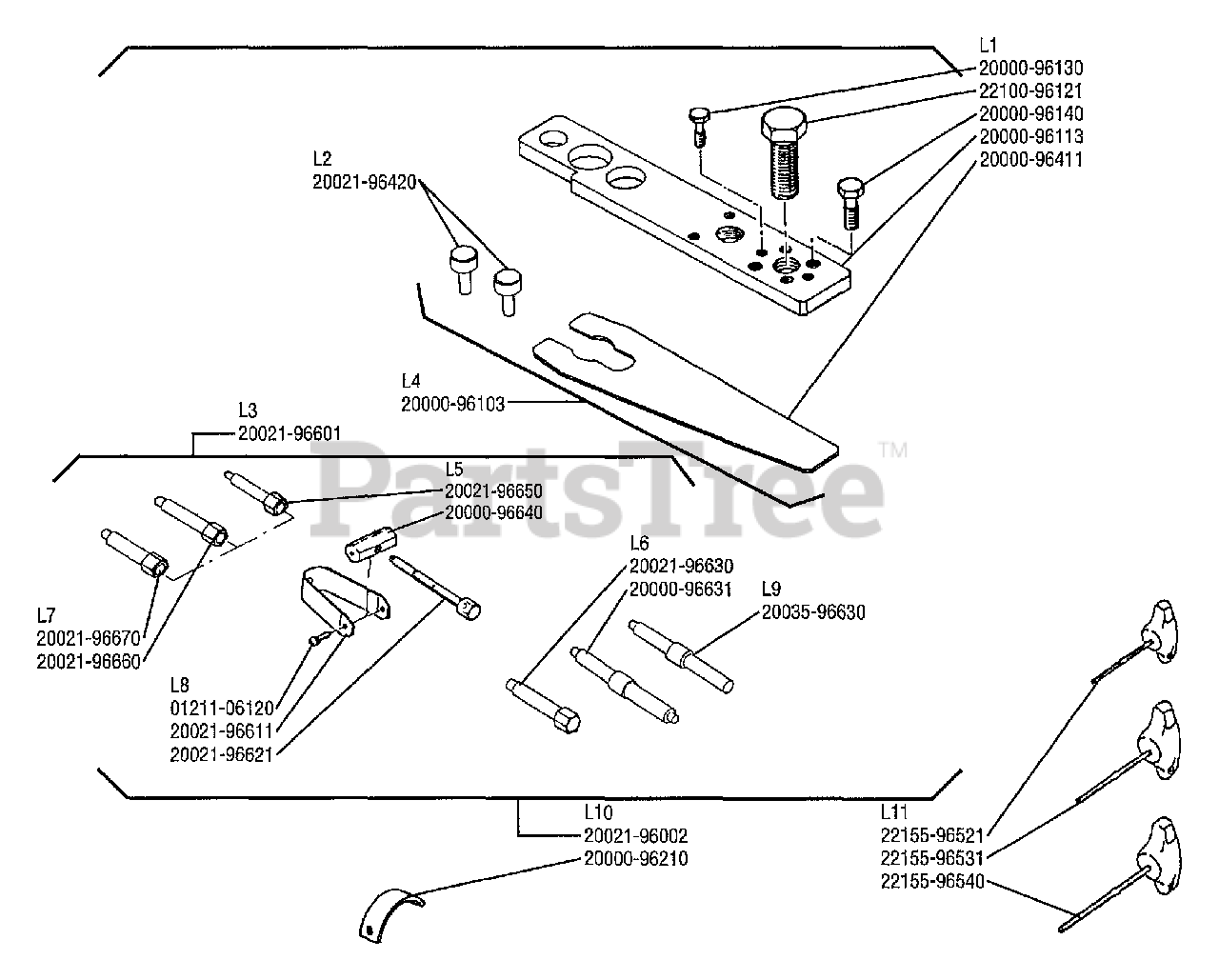 L1
20000-96130
22100-96121
20000-96140
20000-96113
20000-96411

L2
20021-96420

L4
20000-96103

L3
20021-96601

L5
20021-96650
20000-96640

PartsTree™

L6
20021-96630
20000-96631

L9
20035-96630

L7
20021-96670
20021-96660

L8
01211-06120
20021-96611
20021-96621

L10
20021-96002
20000-96210

L11
22155-96521
22155-96531
22155-96540