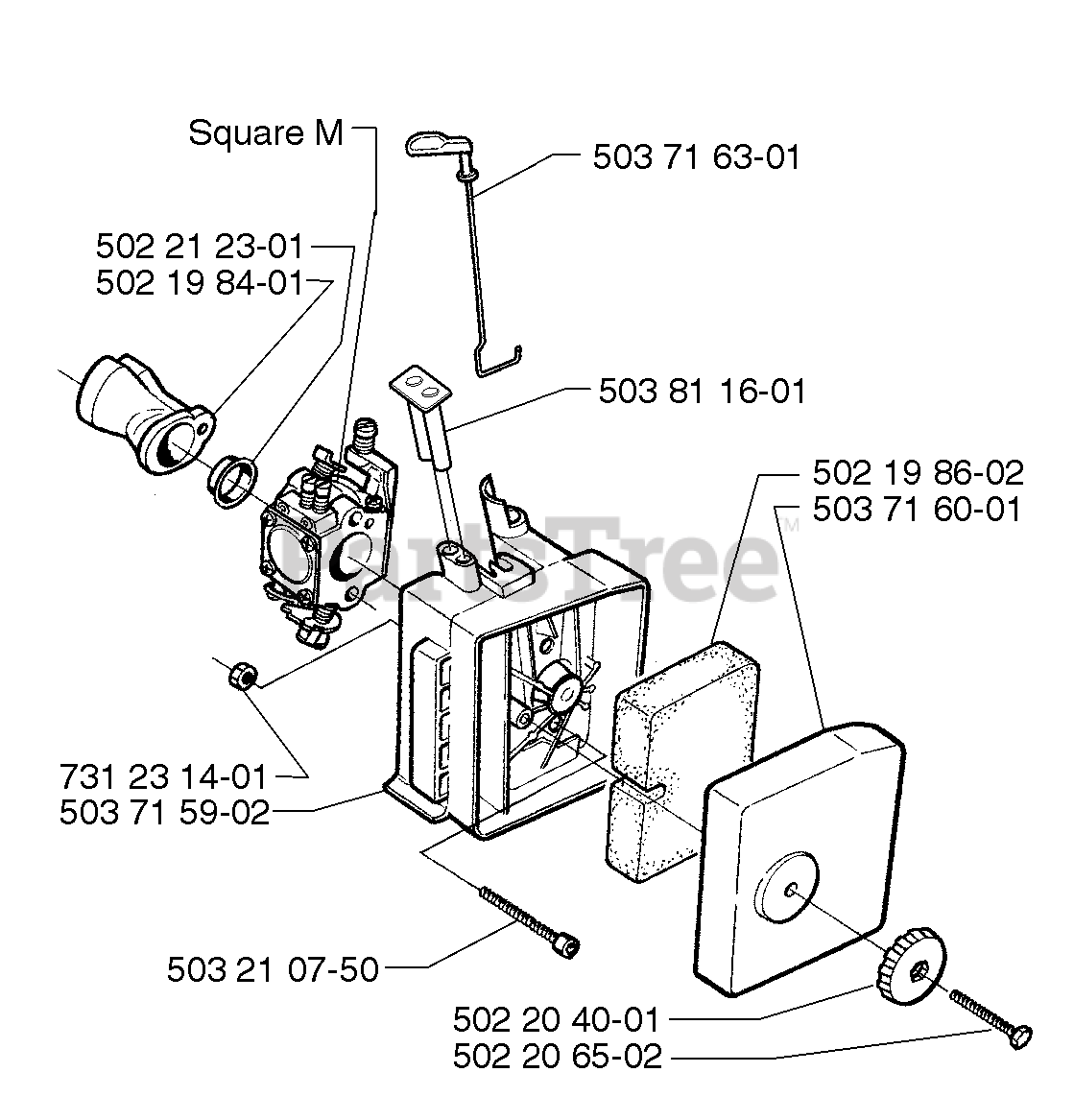 Square M
503 71 63-01
502 21 23-01
502 19 84-01
503 81 16-01
502 19 86-02
503 71 60-01
PartsTree™
731 23 14-01
503 71 59-02
503 21 07-50
502 20 40-01
502 20 65-02