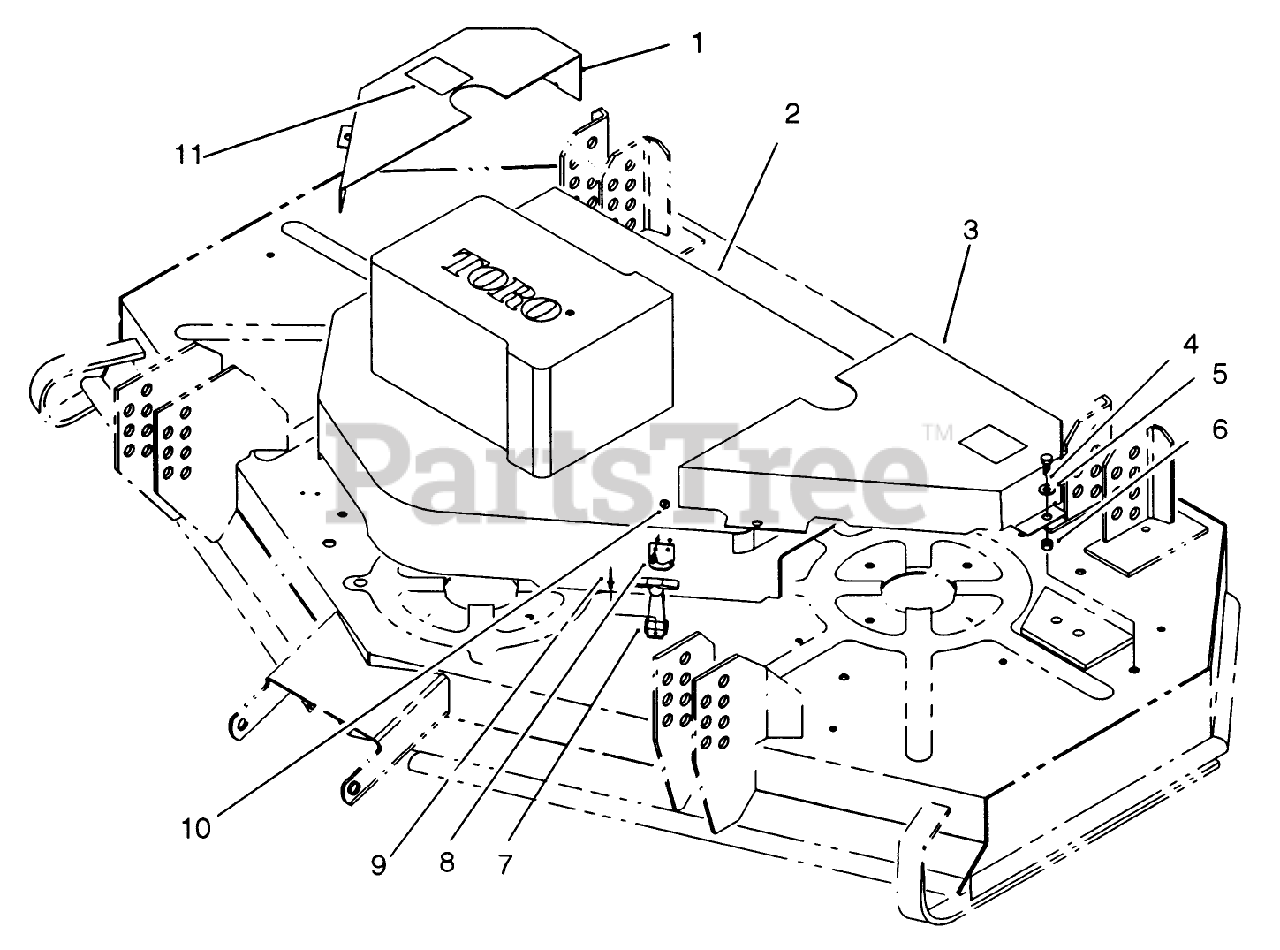 1
11
2
3
TORO
4
5
6
PartsTree™
10
9
8
7