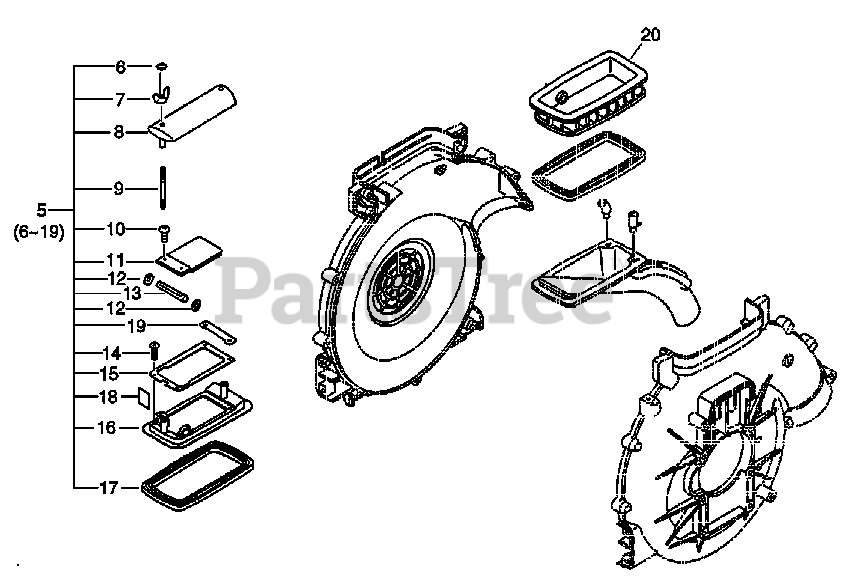 20
6
7
8
9
5
(6~19)
10
11
12
13
12
19
14
15
18
16
17
PartsTree