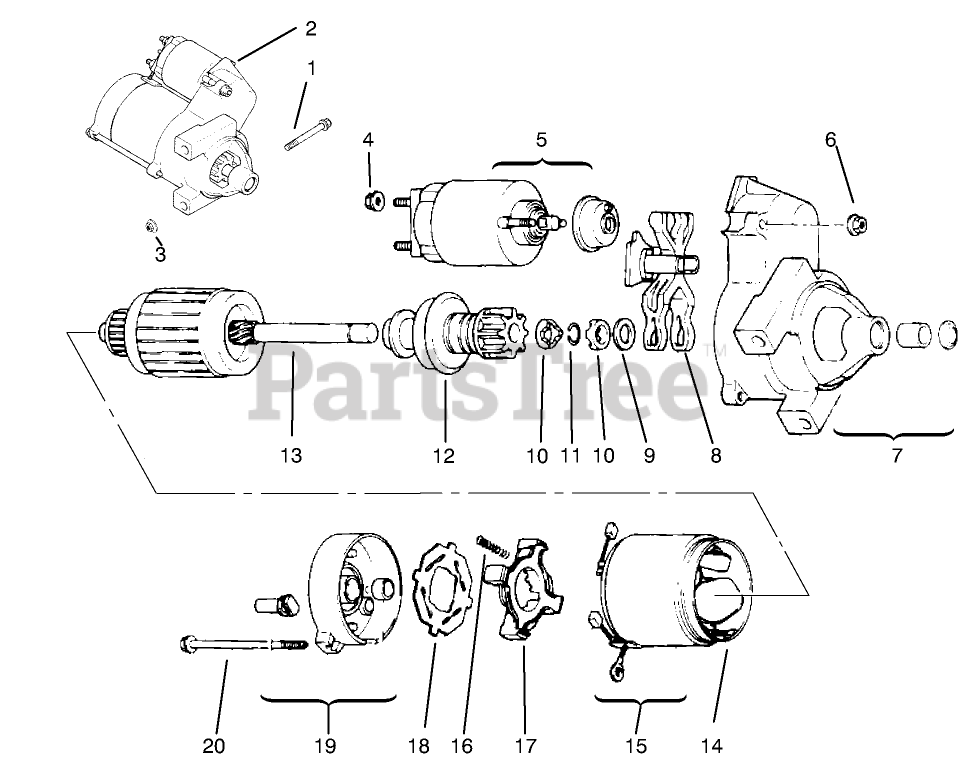 2
1
4
5
6
3
PartsTree™
13
12
10
11
10
9
8
7
20
19
18
16
17
15
14