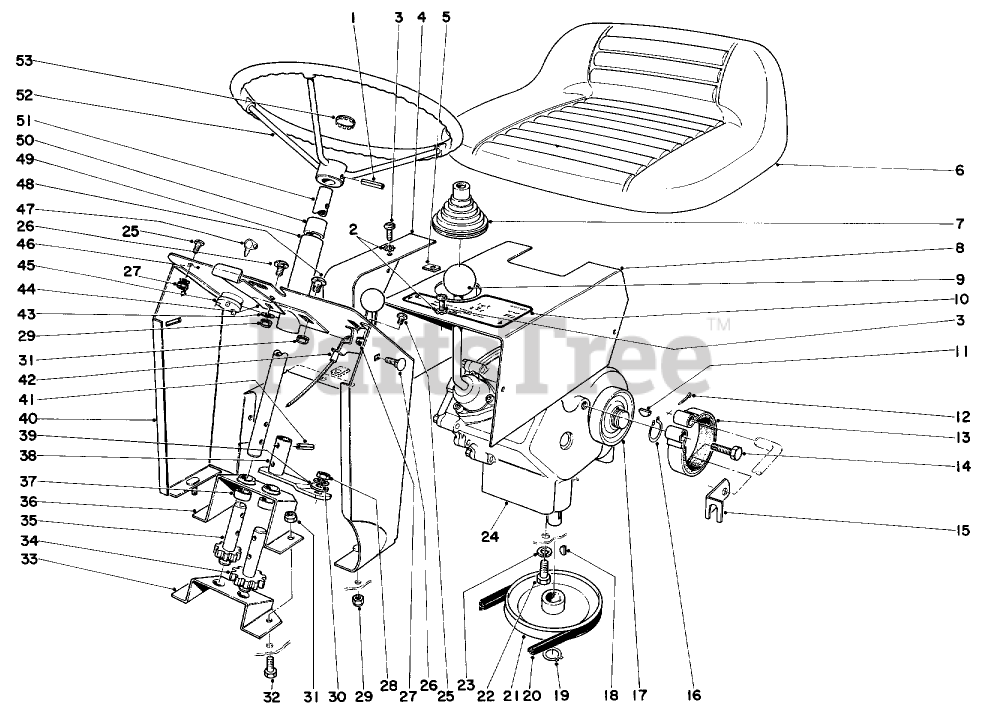 1 3 4 5
53
52
51
50
49
48
47
26
46
45
44
43
29
31
42
41
40
39
38
37
36
35
34
33
25
27
2
6
7
8
9
10
3
11
12
13
14
15
PartsTree™
24
32 31 30 29 28 27 26 25 23 22 21 20 19 18 17 16