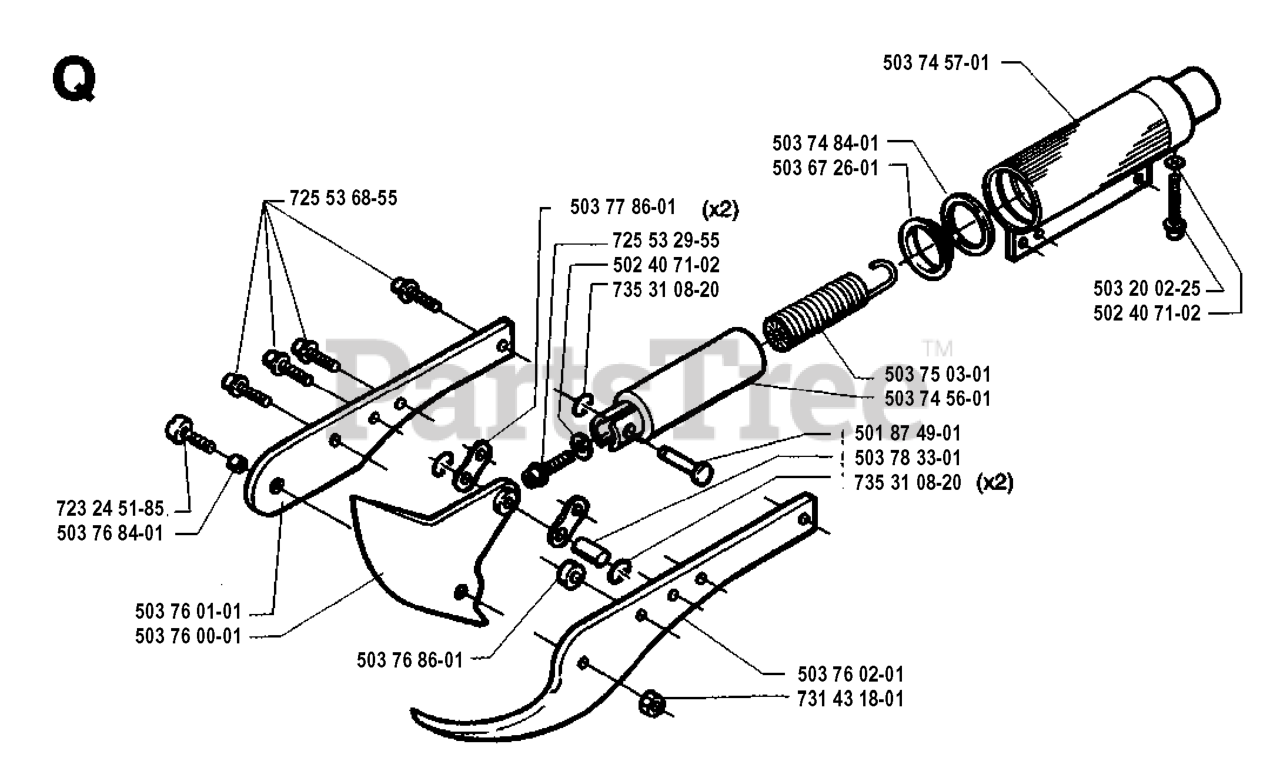 Q

503 74 57-01

503 74 84-01
503 67 26-01

725 53 68-55

503 77 86-01 (x2)

725 53 29-55
502 40 71-02
735 31 08-20

503 20 02-25
502 40 71-02

PartsTree™

503 75 03-01
503 74 56-01

501 87 49-01
503 78 33-01
735 31 08-20 (x2)

723 24 51-85
503 76 84-01

503 76 01-01
503 76 00-01

503 76 86-01

503 76 02-01
731 43 18-01