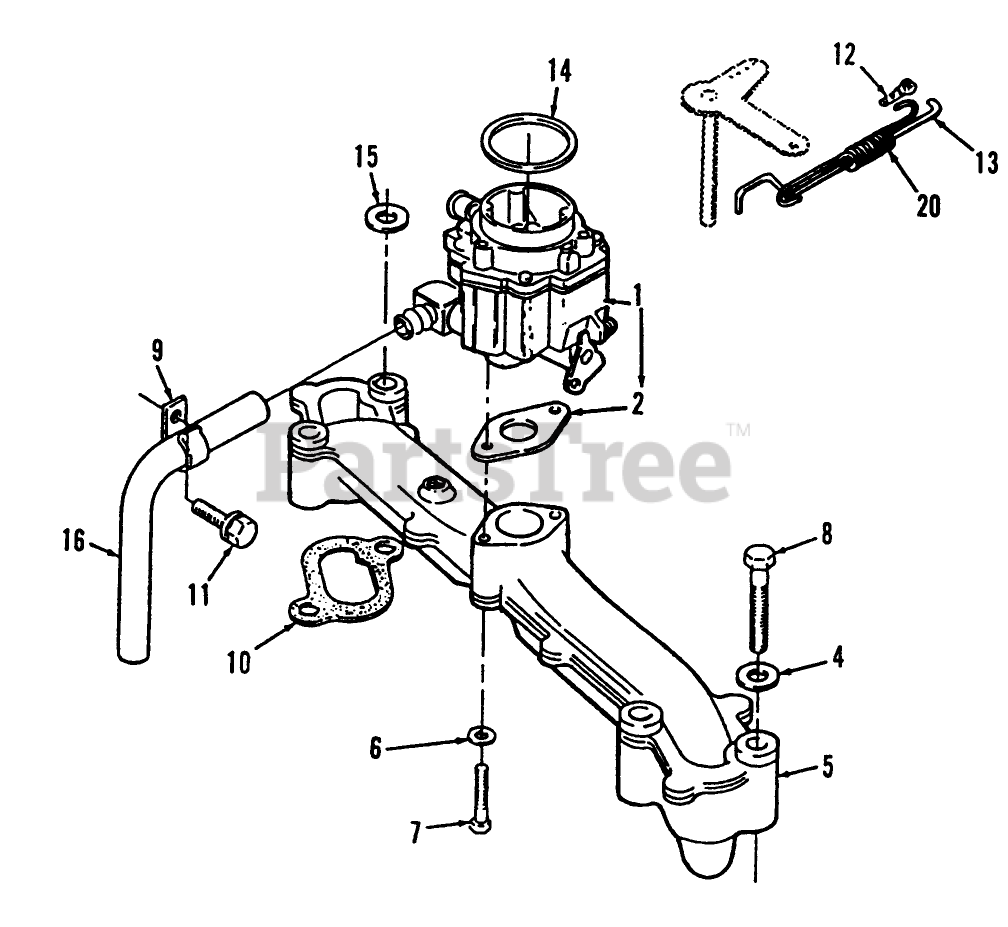 14
12
13
20
15
1
2
9
PartsTree™
16
11
10
8
4
6
5
7