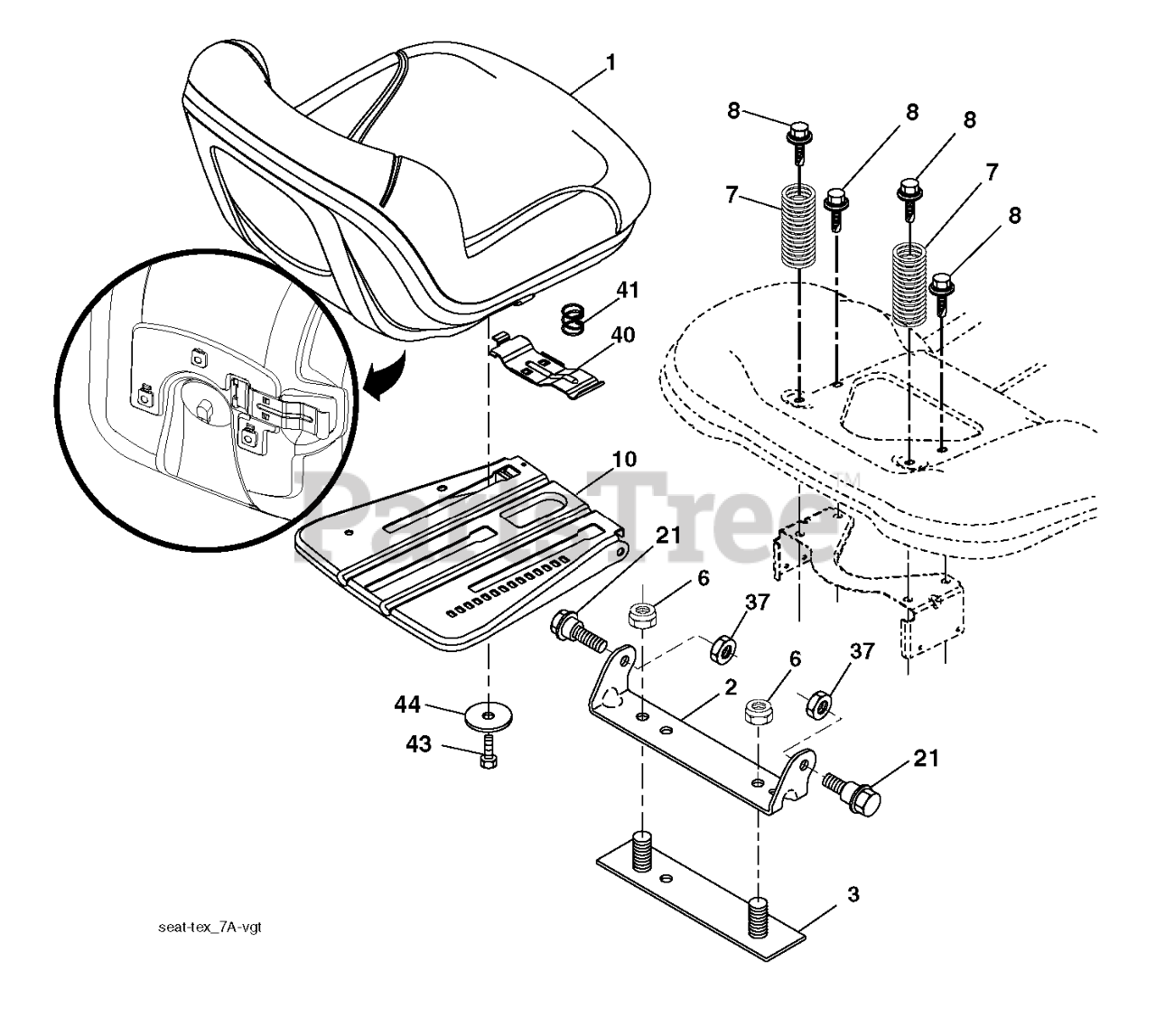 1
8
8
8
7
7
8
41
40
10
PartsTree™
21
6
37
6
37
2
44
43
21
3
seat-tex_7A-vgt