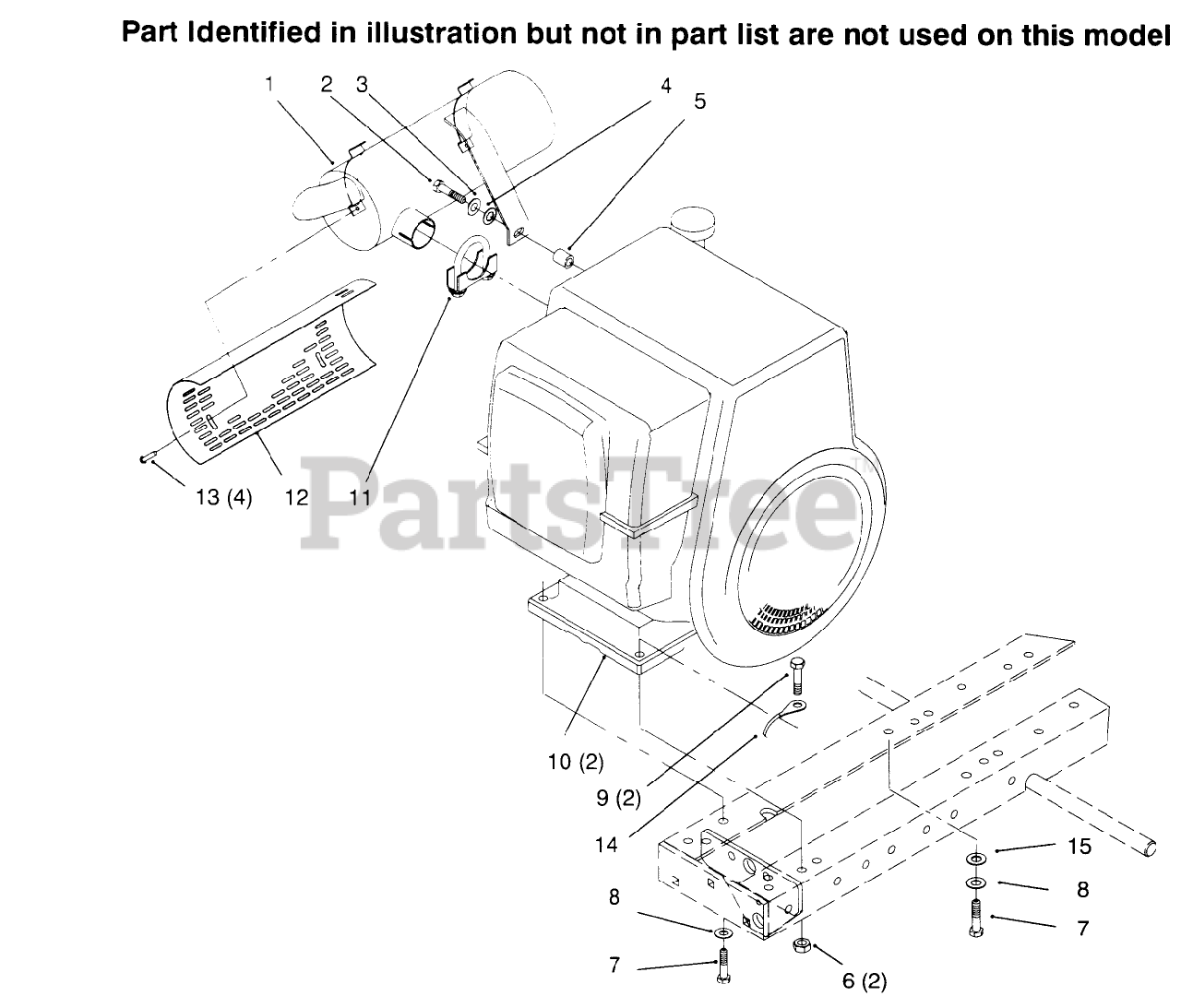 Part Identified in illustration but not in part list are not used on this model

1
2
3
4
5
13 (4)
12
11
PartsTree
10 (2)
9 (2)
14
15
8
7
8
7
6 (2)