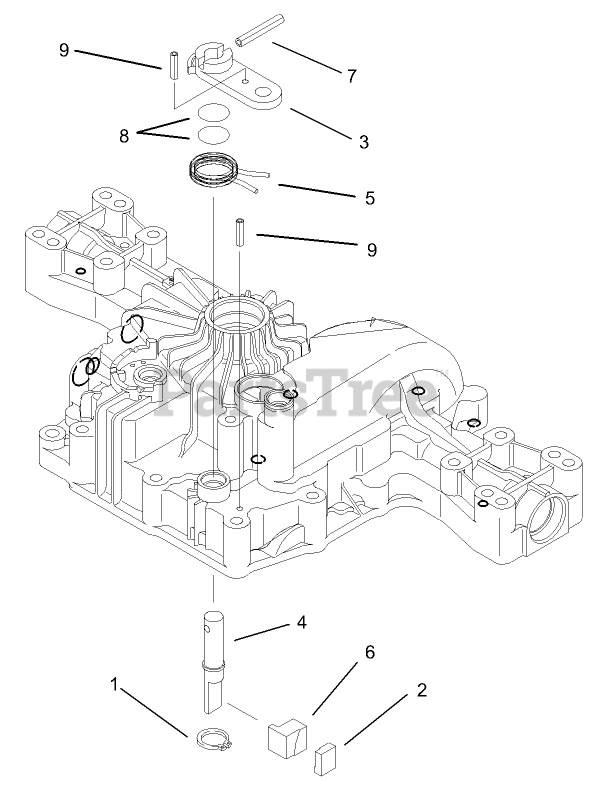 9
7
8
3
5
9
PartsTree
4
6
1
2