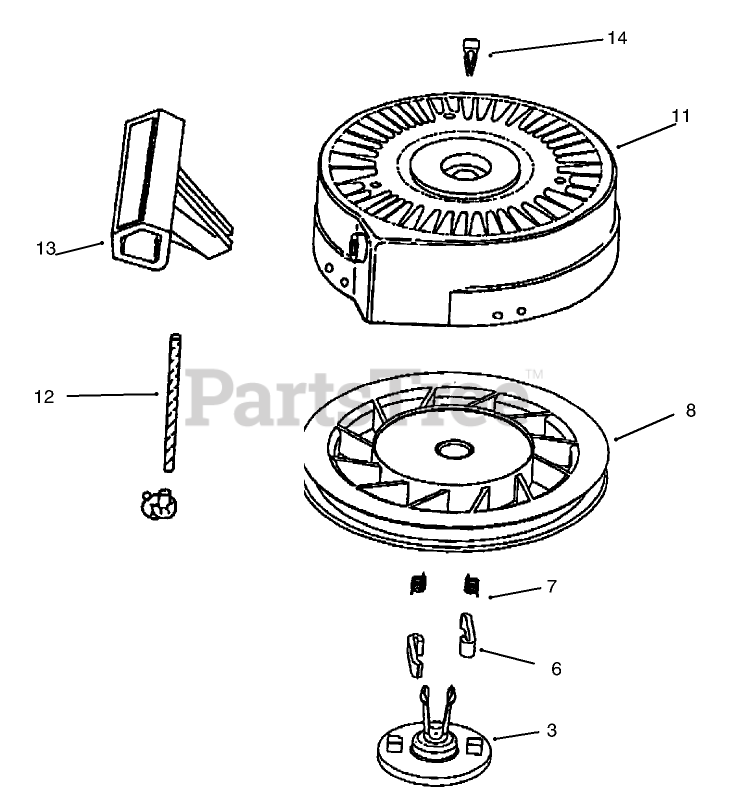 14
11
13
12
PartsTree™
8
7
6
3