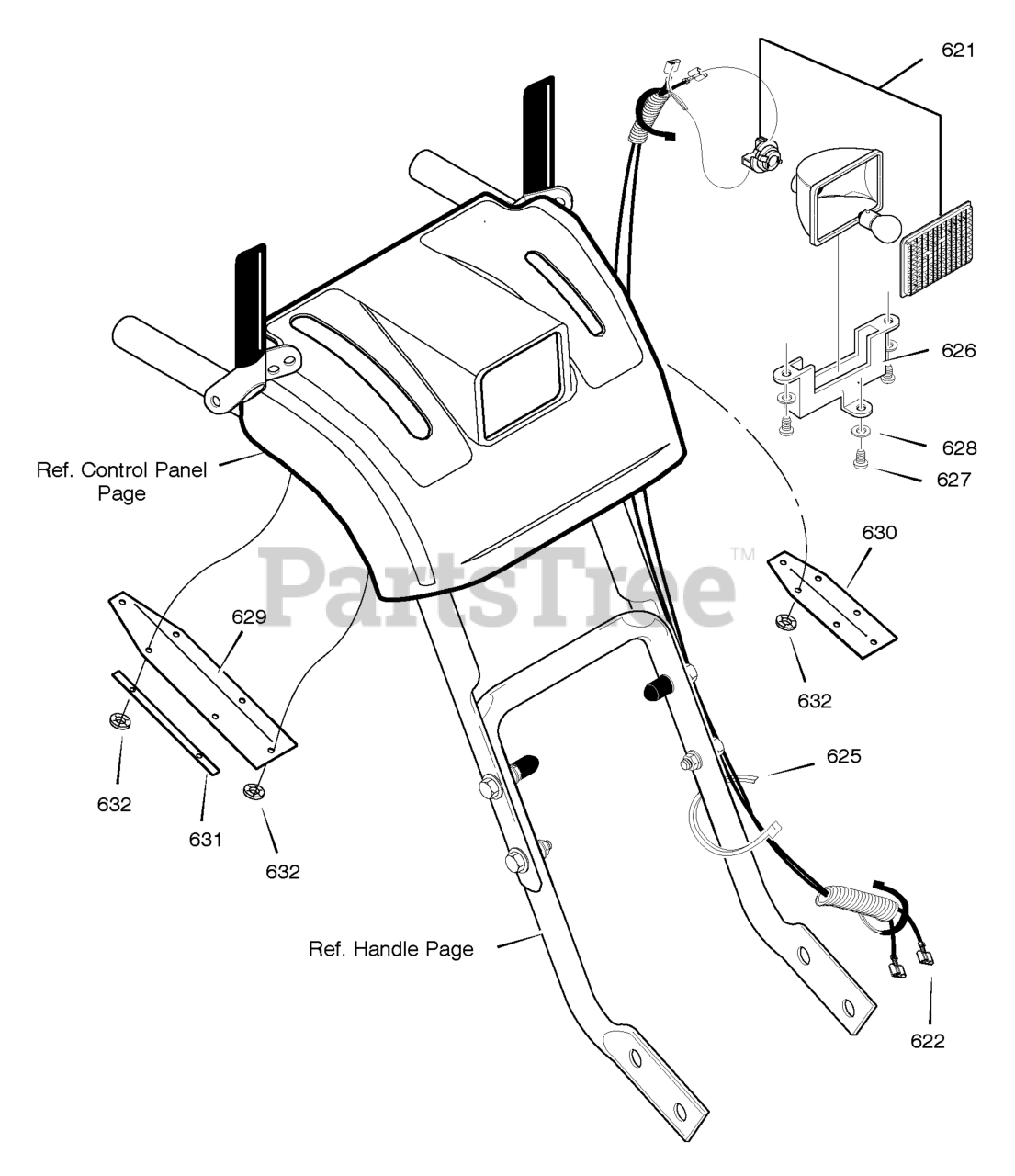 621

626

628

627

Ref. Control Panel Page

PartsTree™

630

629

632

625

632

631

632

Ref. Handle Page

622