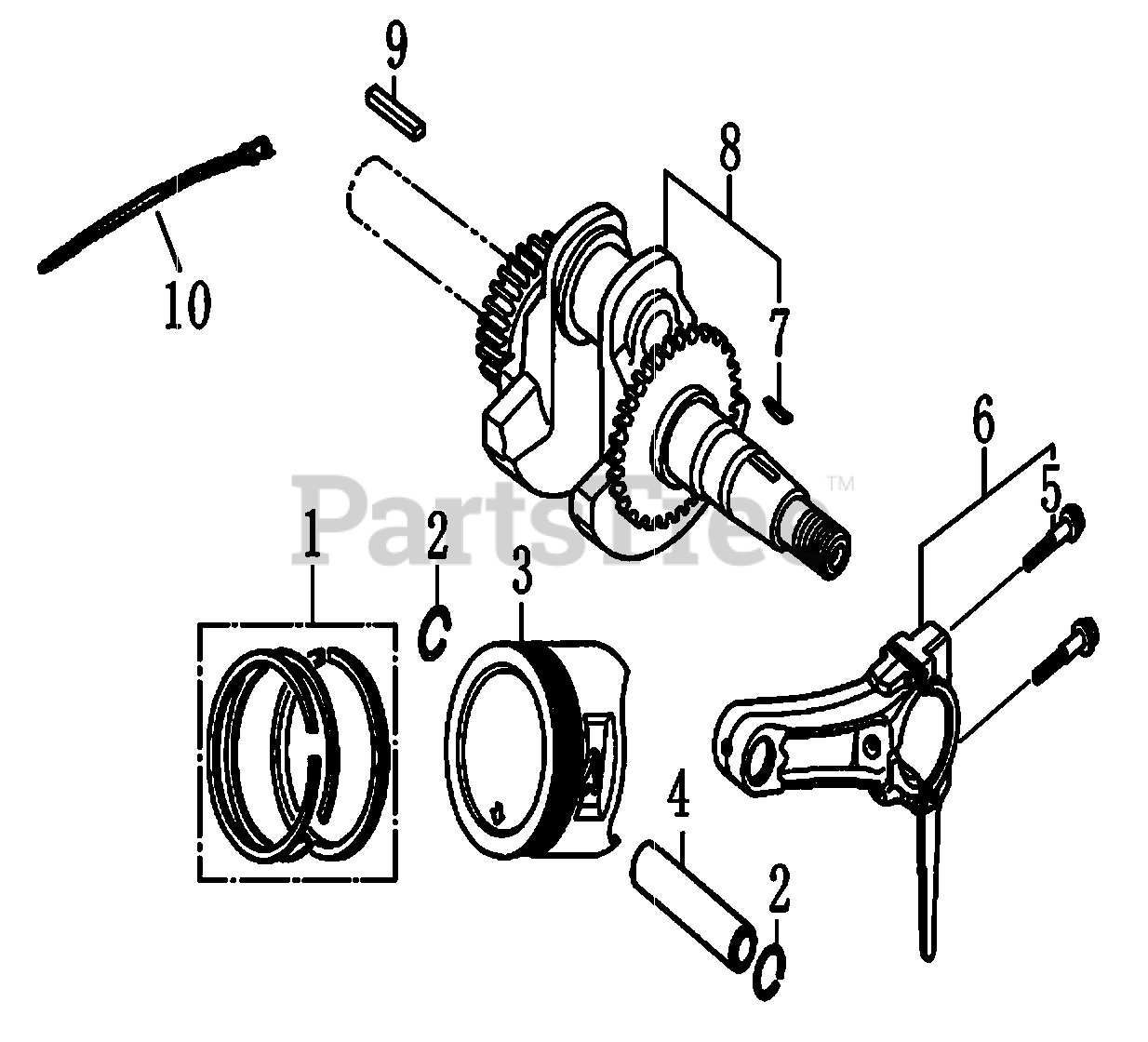 9
8
10
7
6
5
PartsTree™
1
2
3
4
2