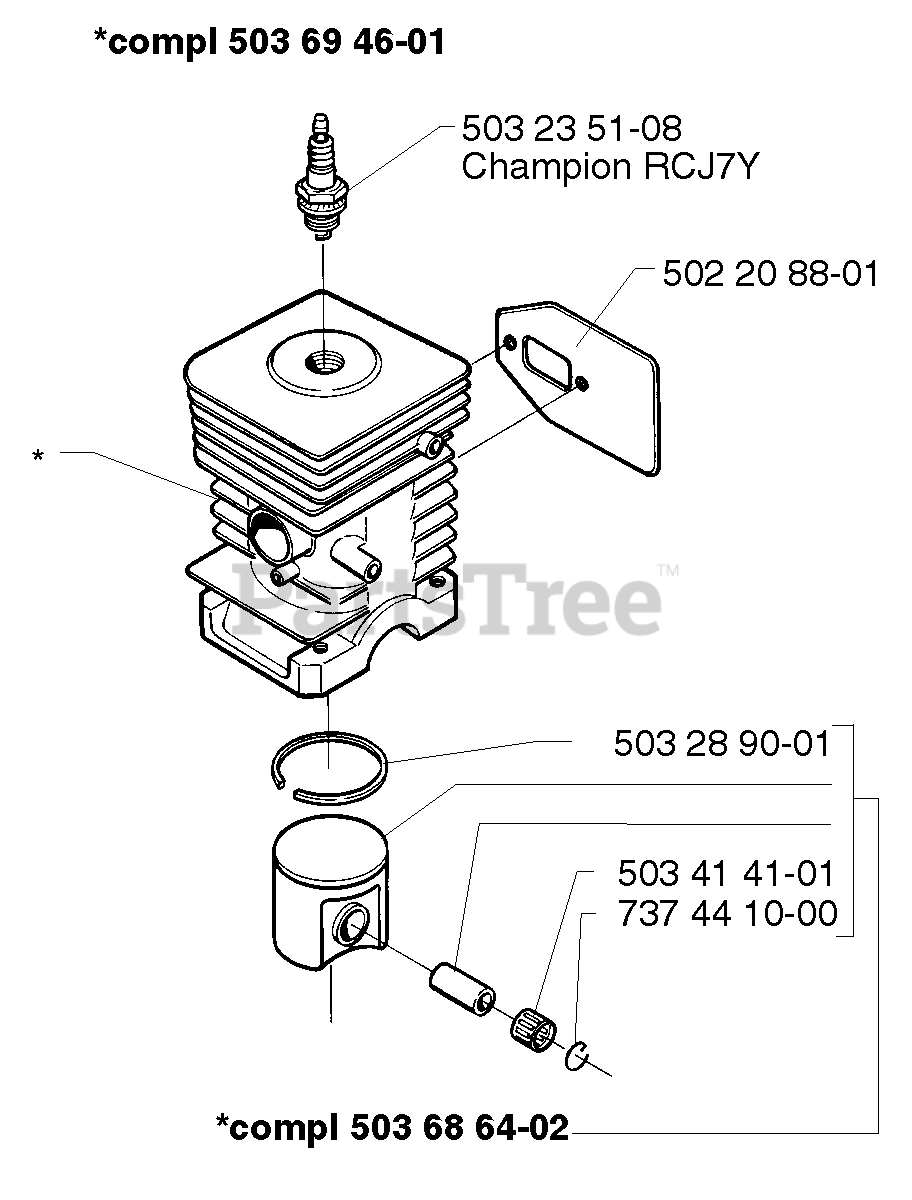 *compl 503 69 46-01

503 23 51-08
Champion RCJ7Y

502 20 88-01

*

PartsTree™

503 28 90-01

503 41 41-01
737 44 10-00

*compl 503 68 64-02