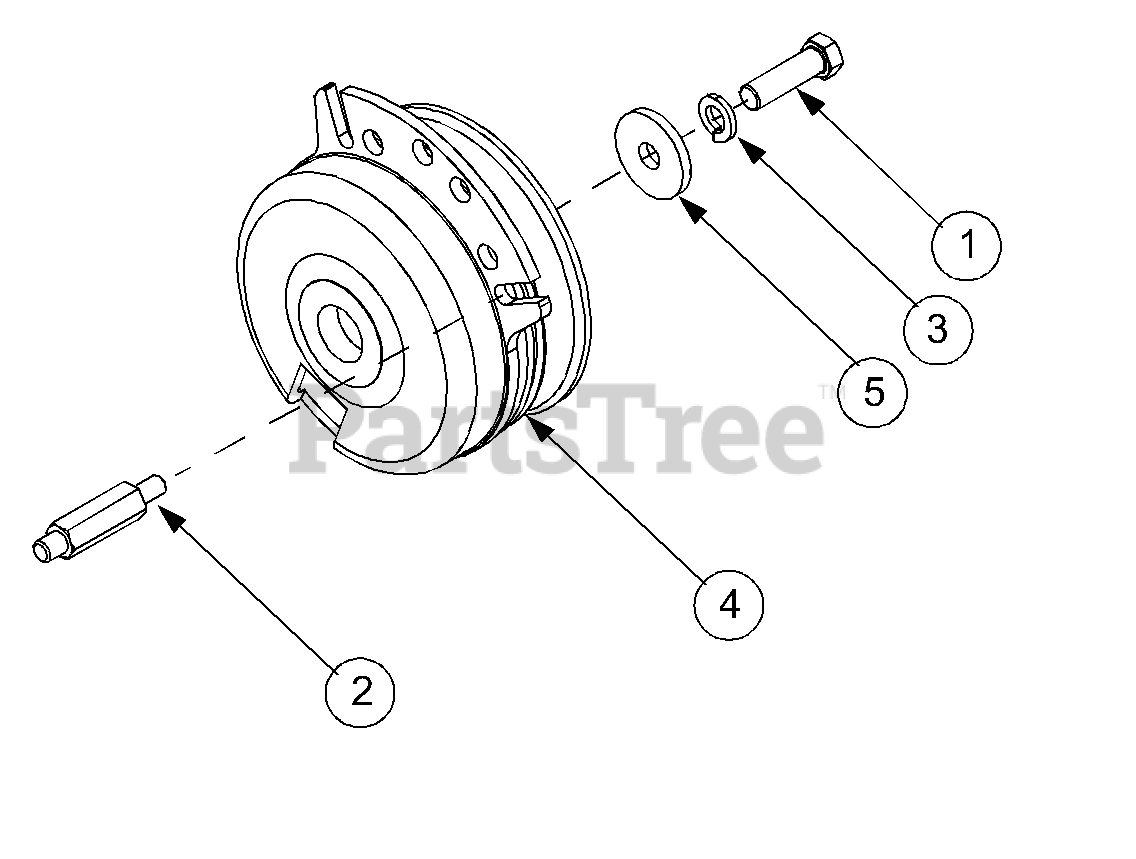 1

3

5

PartsTree™

4

2