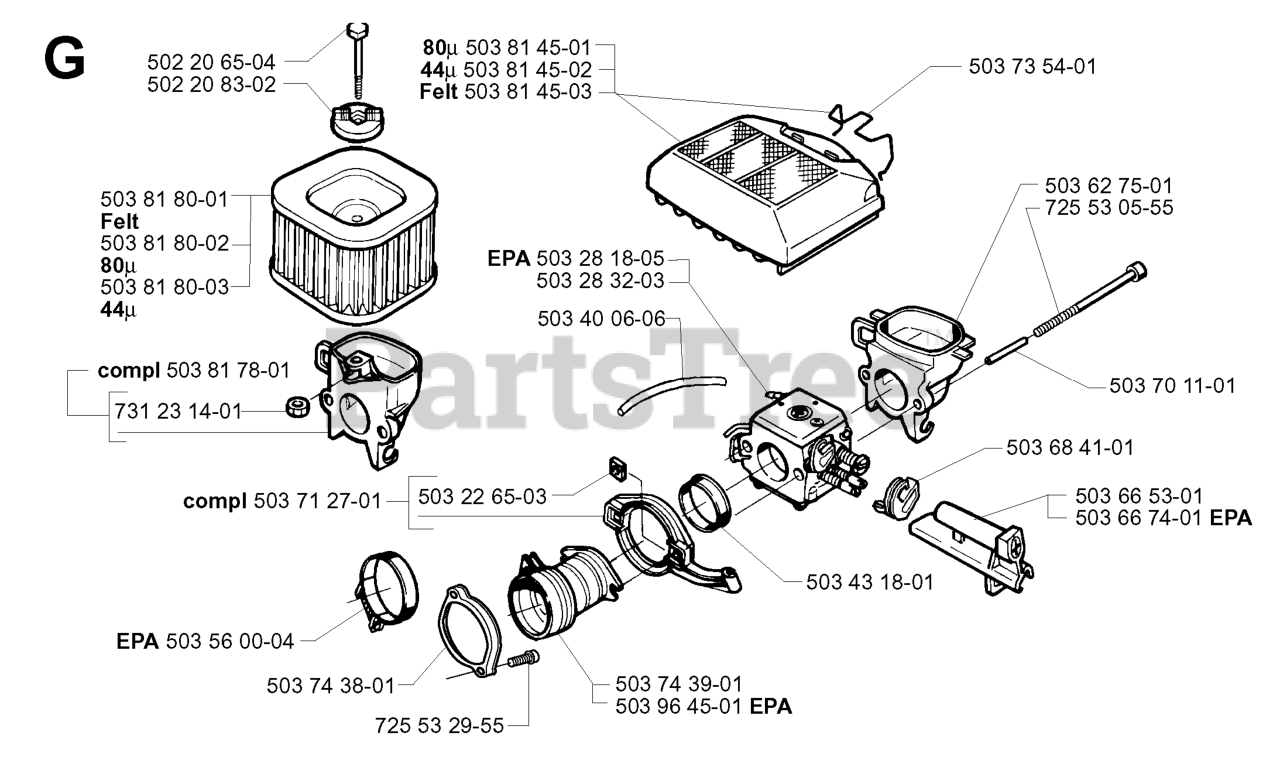 G

502 20 65-04
502 20 83-02

80µ 503 81 45-01
44µ 503 81 45-02
Felt 503 81 45-03

503 73 54-01

503 81 80-01
Felt
503 81 80-02
80µ
503 81 80-03
44µ

503 62 75-01
725 53 05-55

EPA 503 28 18-05
503 28 32-03

503 40 06-06

PartsTree

compl 503 81 78-01
731 23 14-01

503 70 11-01

503 68 41-01

compl 503 71 27-01
503 22 65-03

503 66 53-01
503 66 74-01 EPA

503 43 18-01

EPA 503 56 00-04

503 74 38-01

503 74 39-01
503 96 45-01 EPA

725 53 29-55