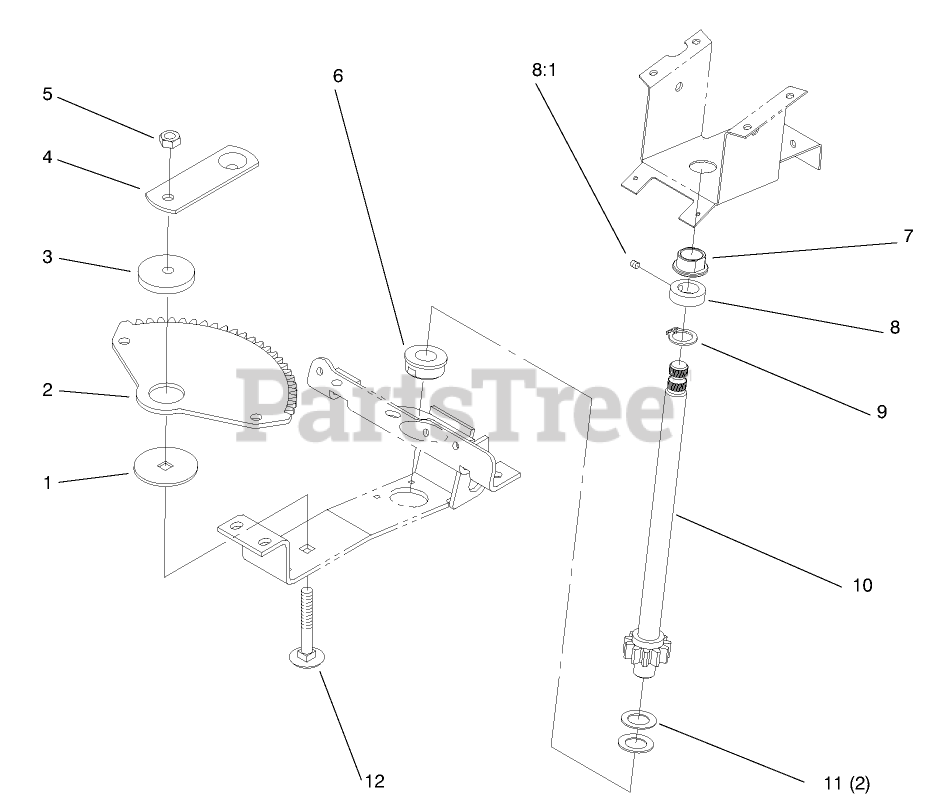 5
4
3
2
1
6
8:1
7
8
9
10
11 (2)
12
PartsTree