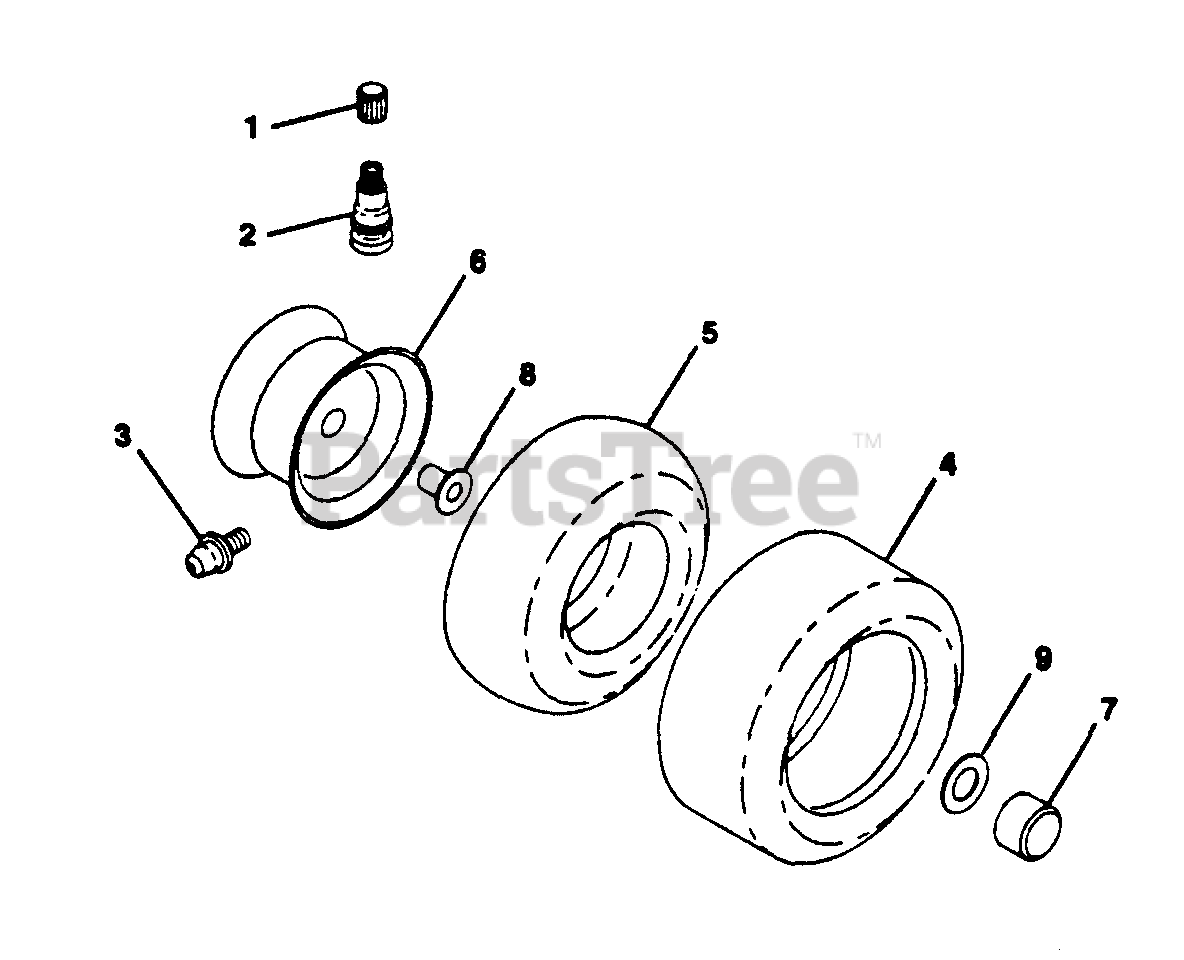 1
2
6
5
8
3
PartsTree™
4
9
7