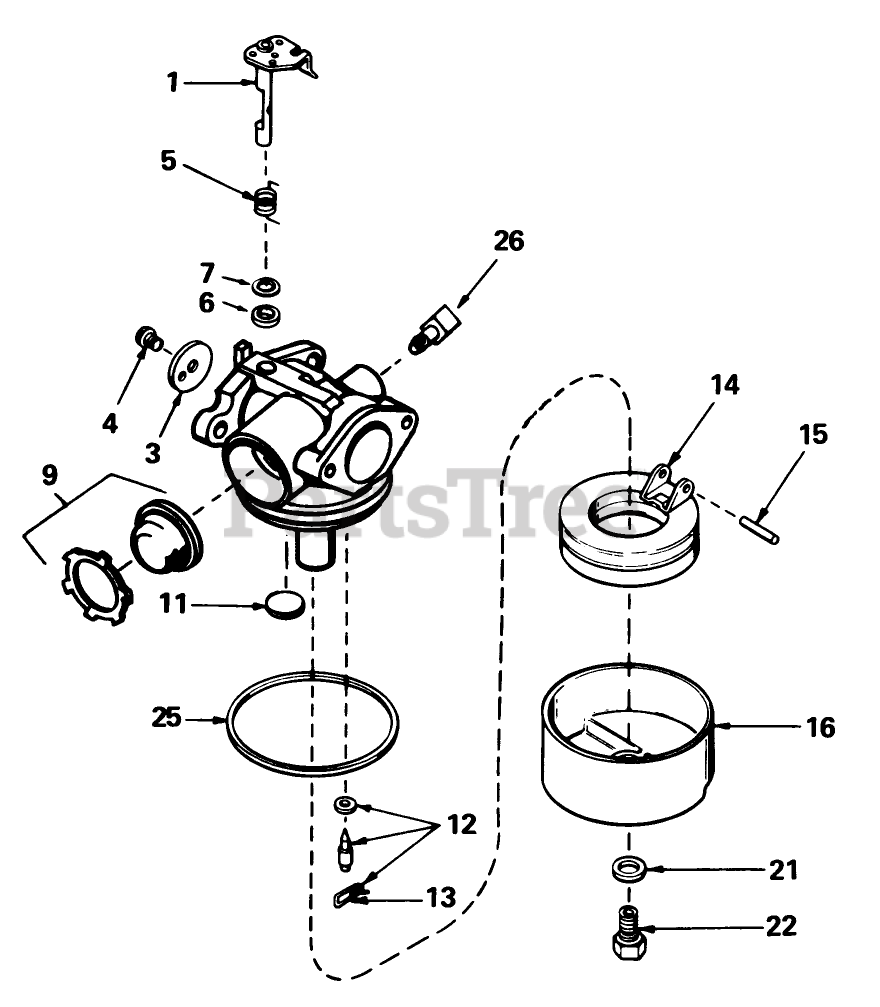 1
5
26
7
6
4
3
14
15
9
PartsTree
11
25
16
12
21
13
22