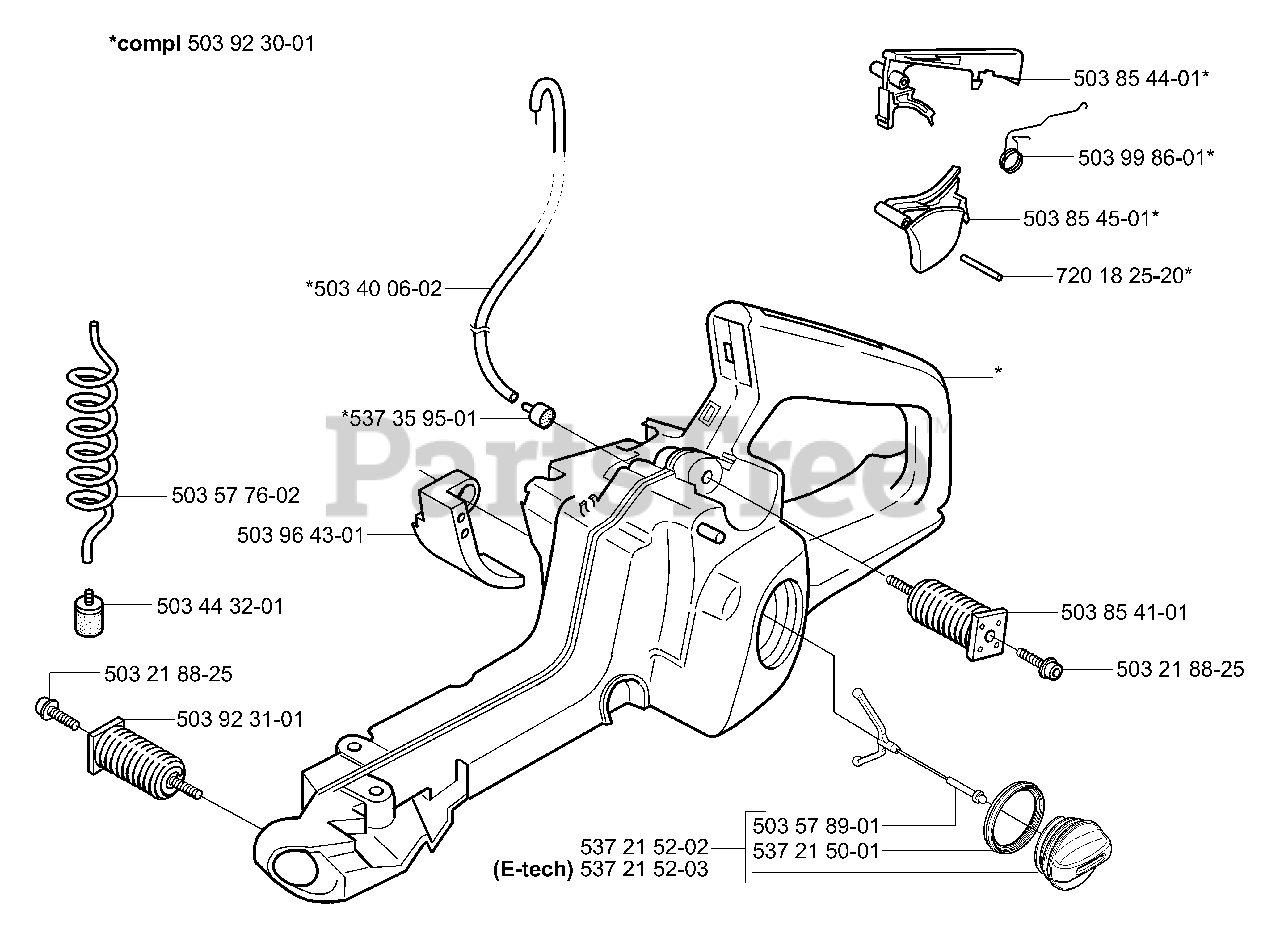 *compl 503 92 30-01

503 85 44-01*

503 99 86-01*

503 85 45-01*

720 18 25-20*

*503 40 06-02

*

*537 35 95-01

PartsTree

503 57 76-02

503 96 43-01

503 44 32-01

503 85 41-01

503 21 88-25

503 21 88-25

503 92 31-01

537 21 52-02
(E-tech) 537 21 52-03

503 57 89-01
537 21 50-01