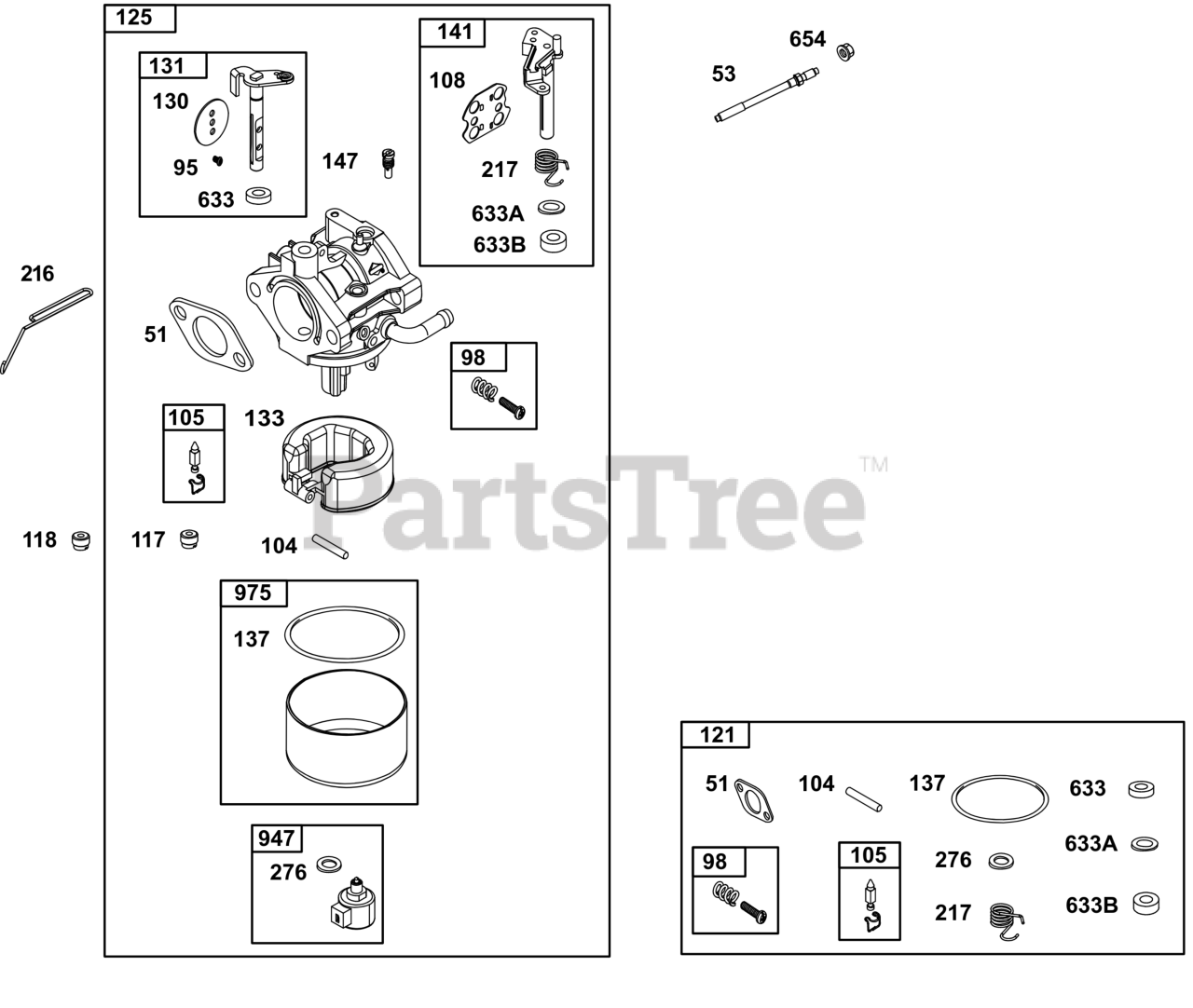 125

131
130
95
633

147

141
108
217
633A
633B

654
53

216

51

98

105
133

118
117
104

PartsTree™

975
137

947
276

121
51
104
137
633
633A
98
105
276
217
633B