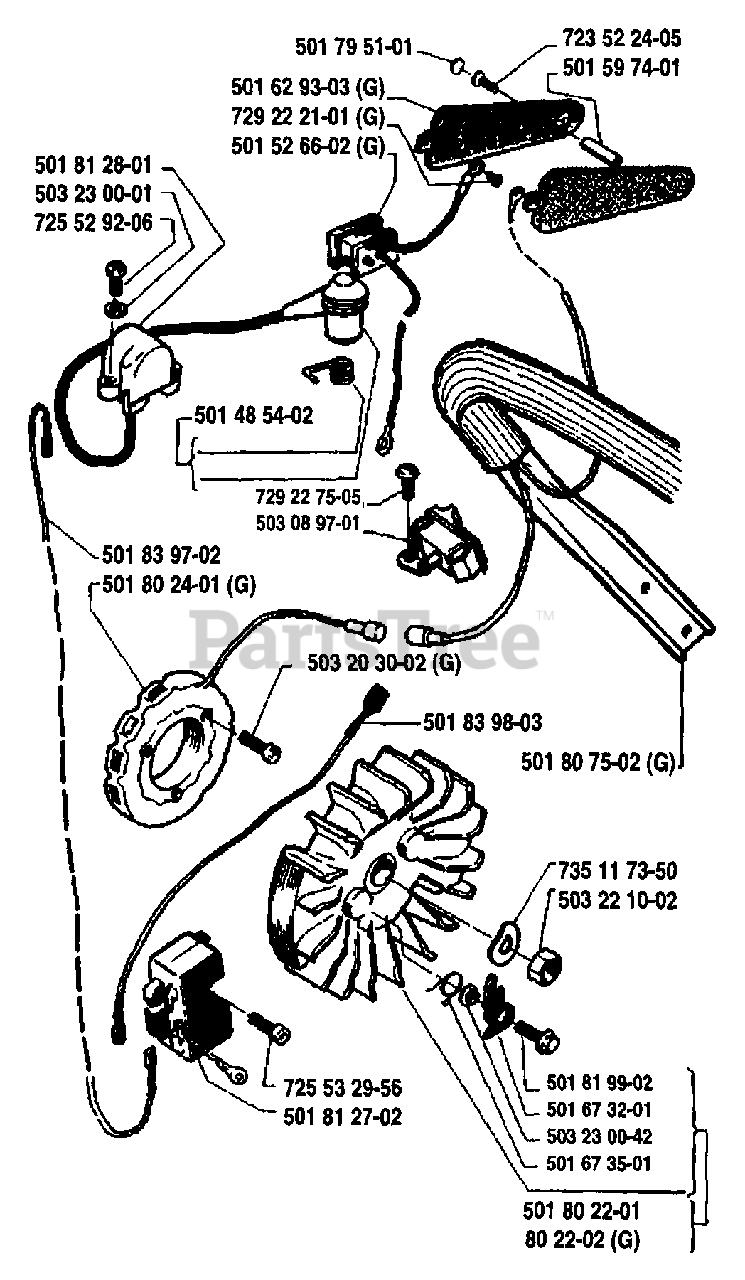 501 79 51-01
723 52 24-05
501 59 74-01
501 62 93-03 (G)
729 22 21-01 (G)
501 52 66-02 (G)
501 81 28-01
503 23 00-01
725 52 92-06
501 48 54-02
729 22 75-05
503 08 97-01
501 83 97-02
501 80 24-01 (G)
PartsTree™
503 20 30-02 (G)
501 83 98-03
501 80 75-02 (G)
735 11 73-50
503 22 10-02
725 53 29-56
501 81 27-02
501 81 99-02
501 67 32-01
503 23 00-42
501 67 35-01
501 80 22-01
80 22-02 (G)