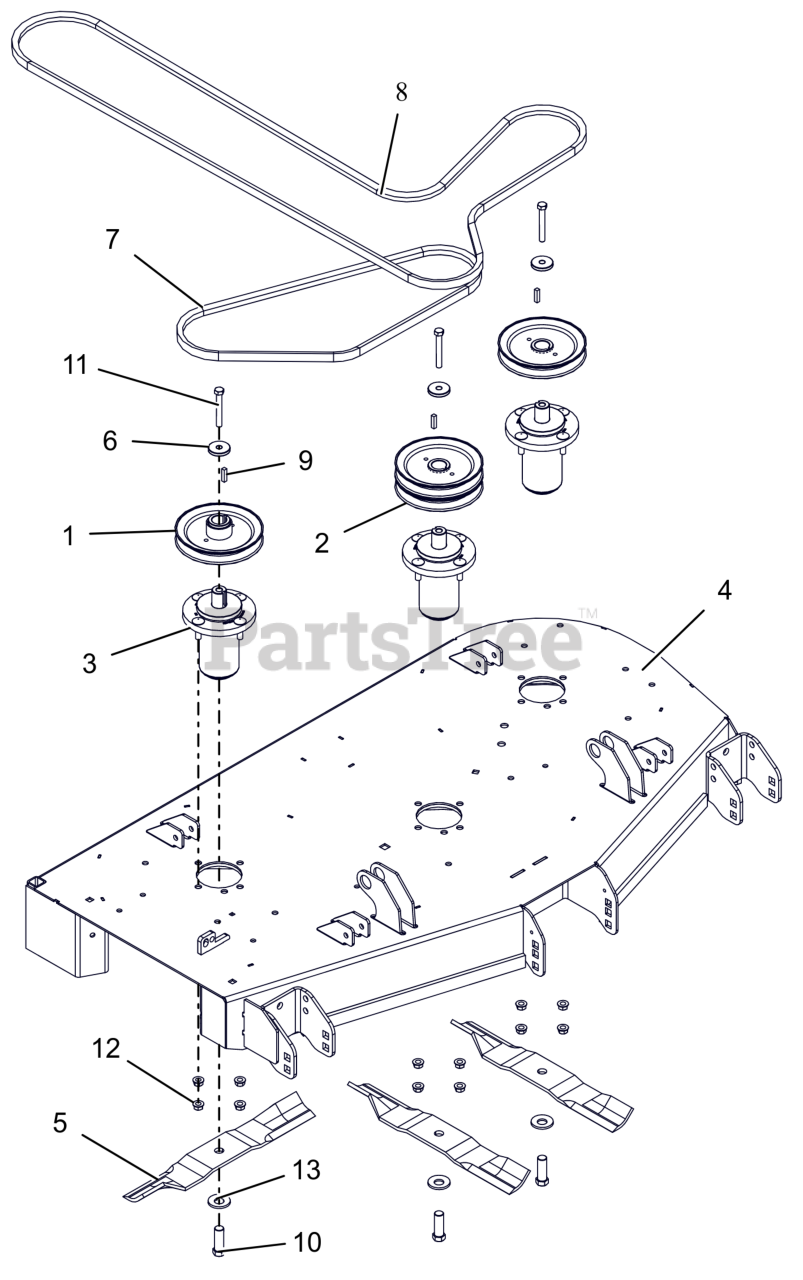 8
7
11
6
9
1
2
3
4
PartsTree™
12
5
13
10