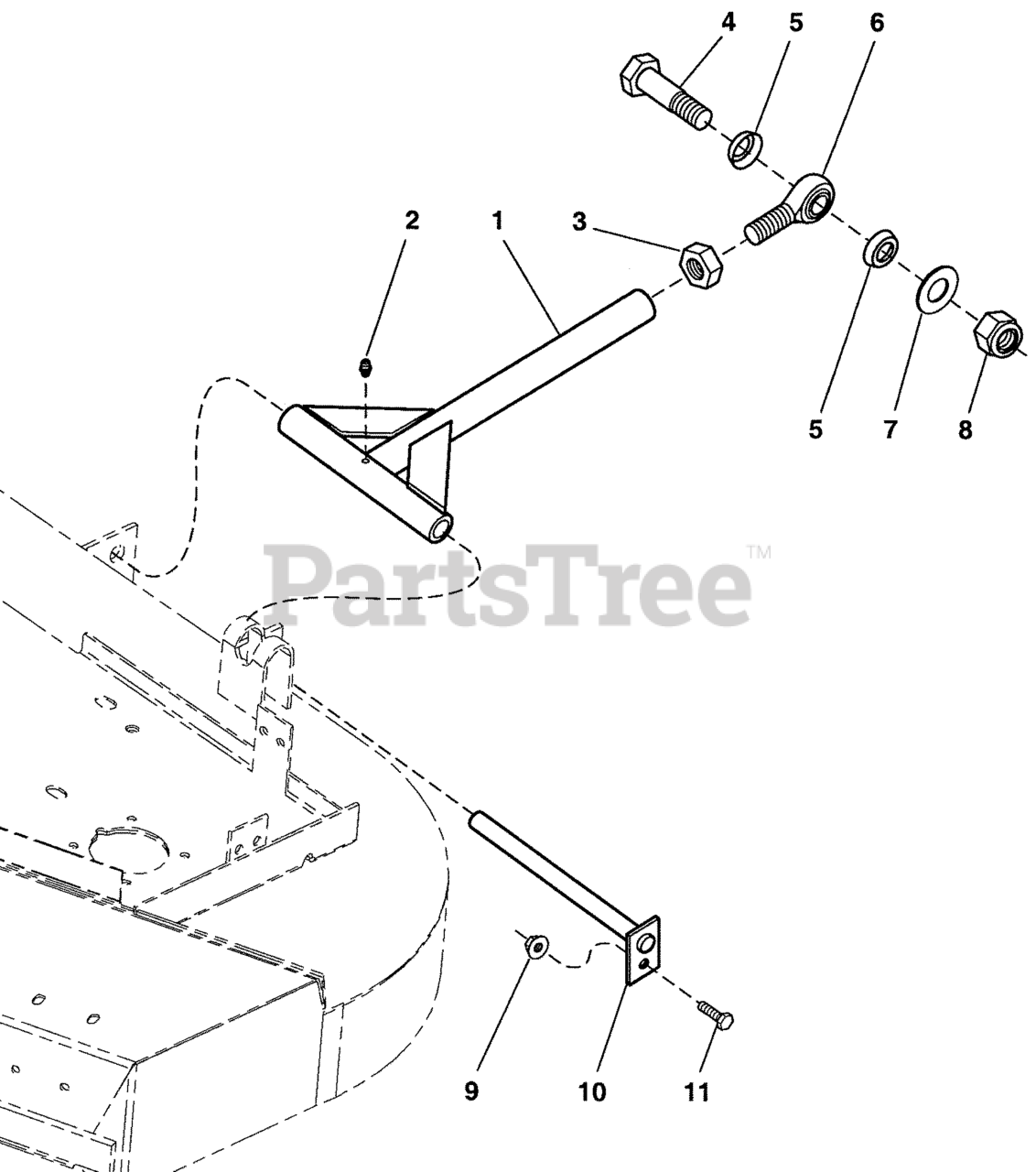 4
5
6
2
1
3
5
7
8
PartsTree™
9
10
11