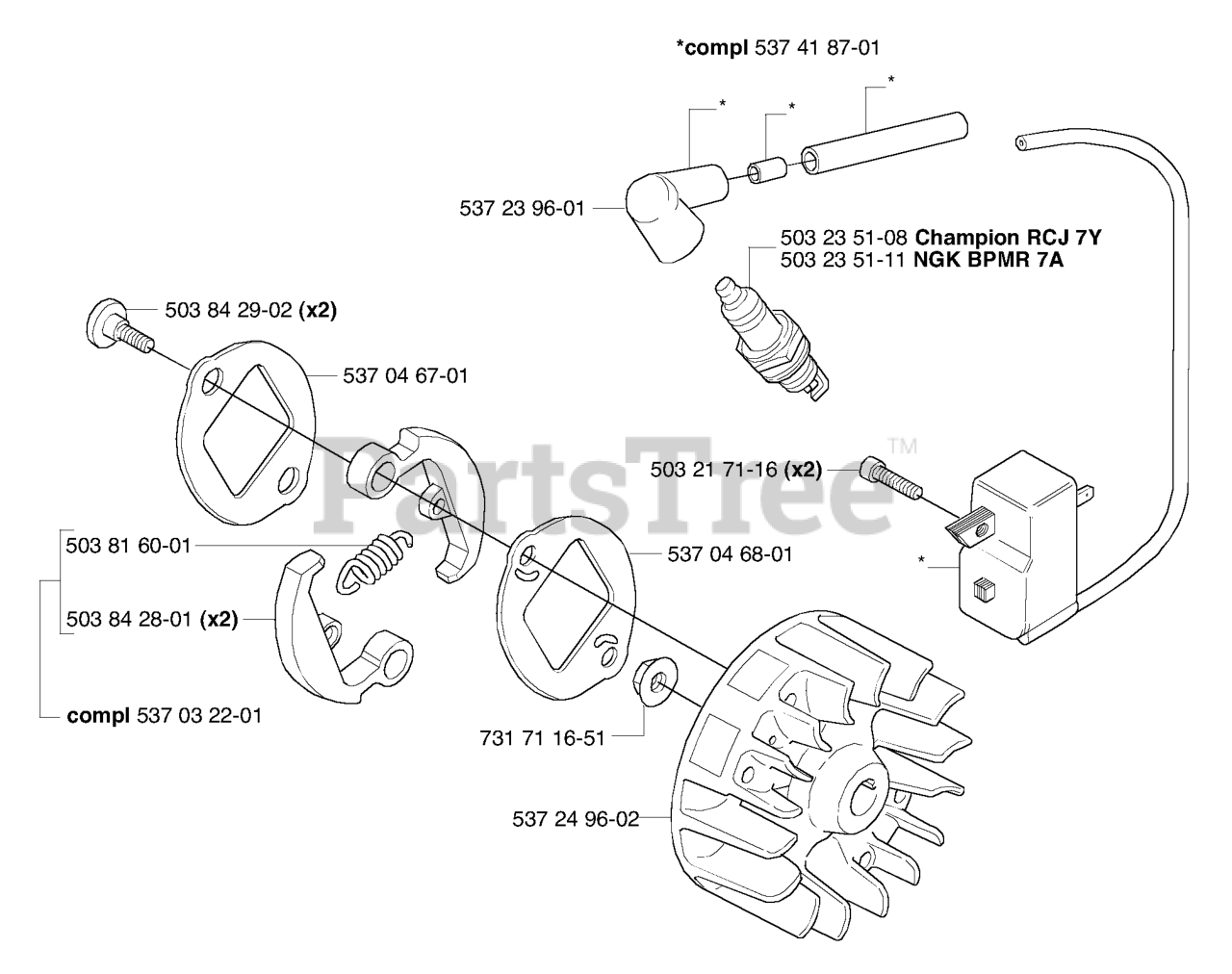 *compl 537 41 87-01

*

*

*

537 23 96-01

503 23 51-08 Champion RCJ 7Y
503 23 51-11 NGK BPMR 7A

503 84 29-02 (x2)

537 04 67-01

PartsTree™

503 21 71-16 (x2)

503 81 60-01

537 04 68-01

*

503 84 28-01 (x2)

compl 537 03 22-01

731 71 16-51

537 24 96-02