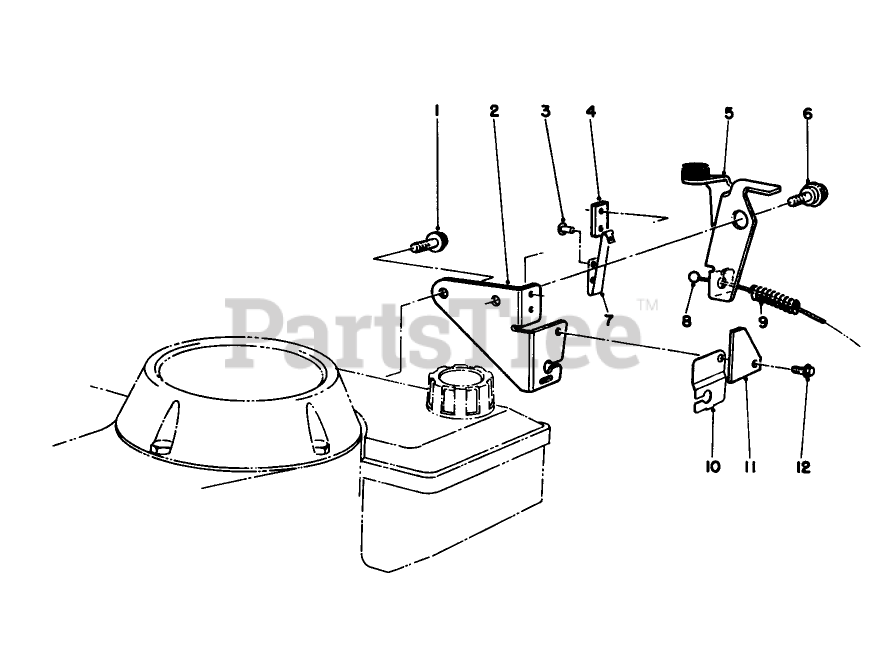 1
2
3
4
5
6
PartsTree™
7
8
9
10
11
12