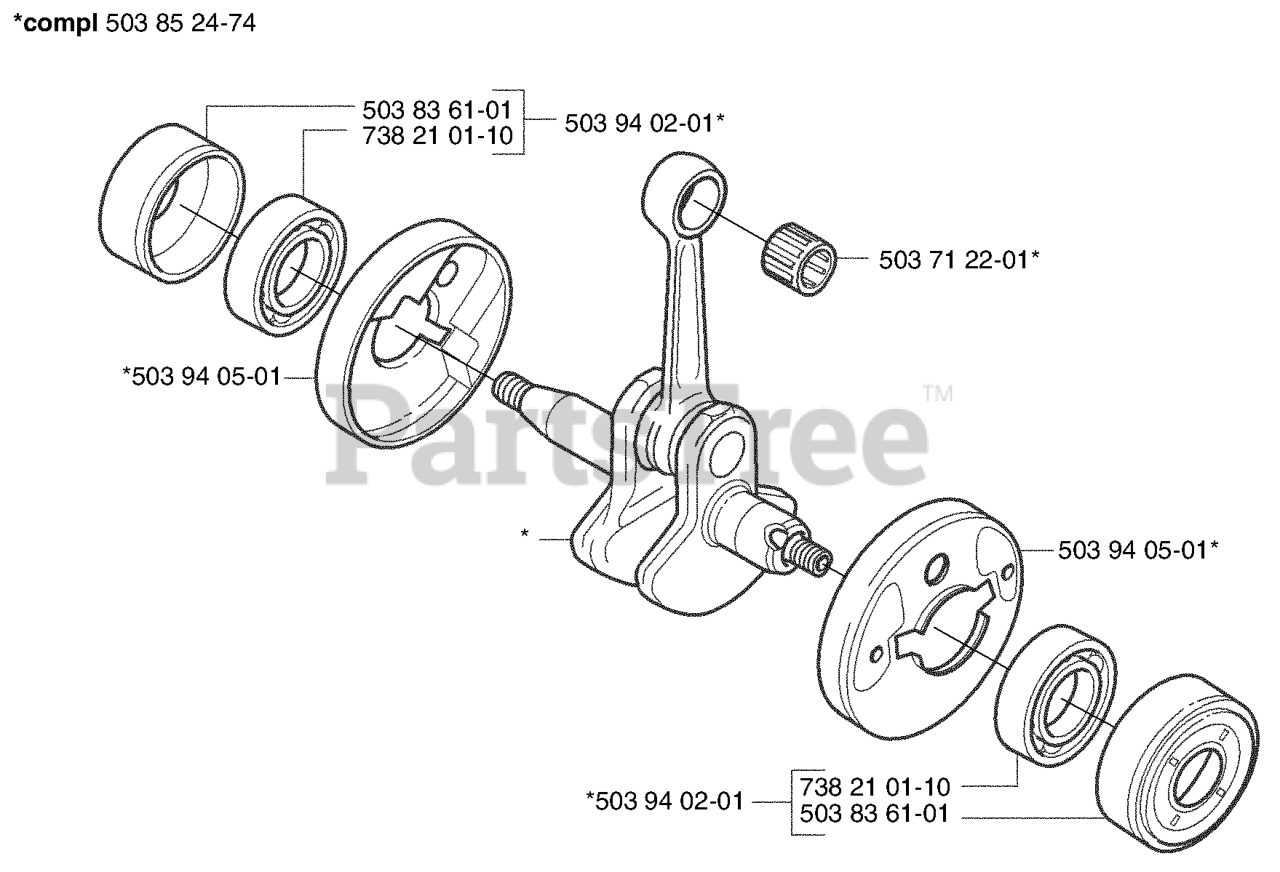 *compl 503 85 24-74

503 83 61-01
738 21 01-10
503 94 02-01*

503 71 22-01*

*503 94 05-01

PartsTree™

*

503 94 05-01*

*503 94 02-01
738 21 01-10
503 83 61-01