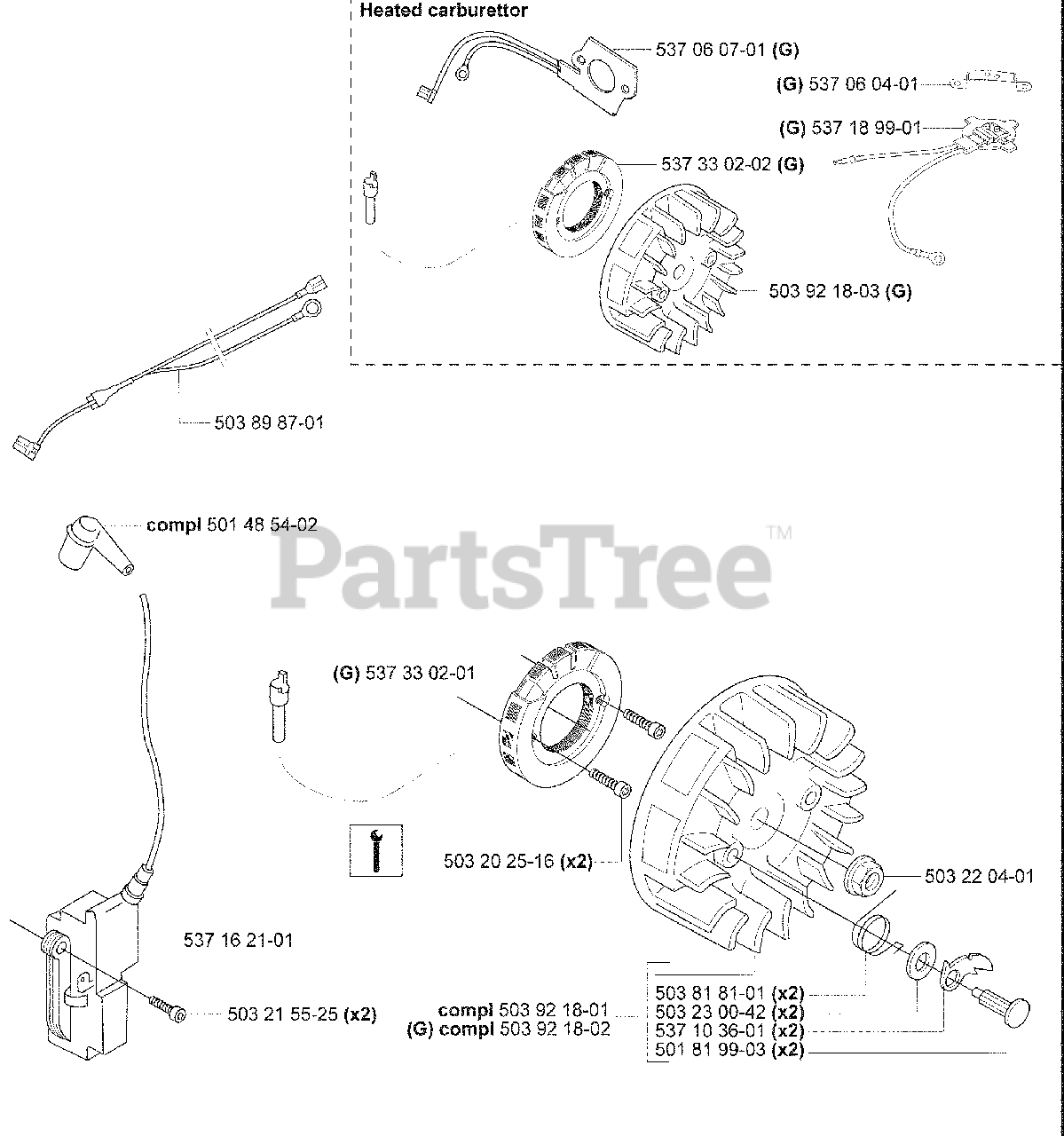 Heated carburettor

537 06 07-01 (G)

(G) 537 06 04-01

(G) 537 18 99-01

537 33 02-02 (G)

503 92 18-03 (G)

503 89 87-01

compl 501 48 54-02

PartsTree™

(G) 537 33 02-01

503 20 25-16 (x2)

503 22 04-01

537 16 21-01

503 21 55-25 (x2)

compl 503 92 18-01
(G) compl 503 92 18-02

503 81 81-01 (x2)
503 23 00-42 (x2)
537 10 36-01 (x2)
501 81 99-03 (x2)