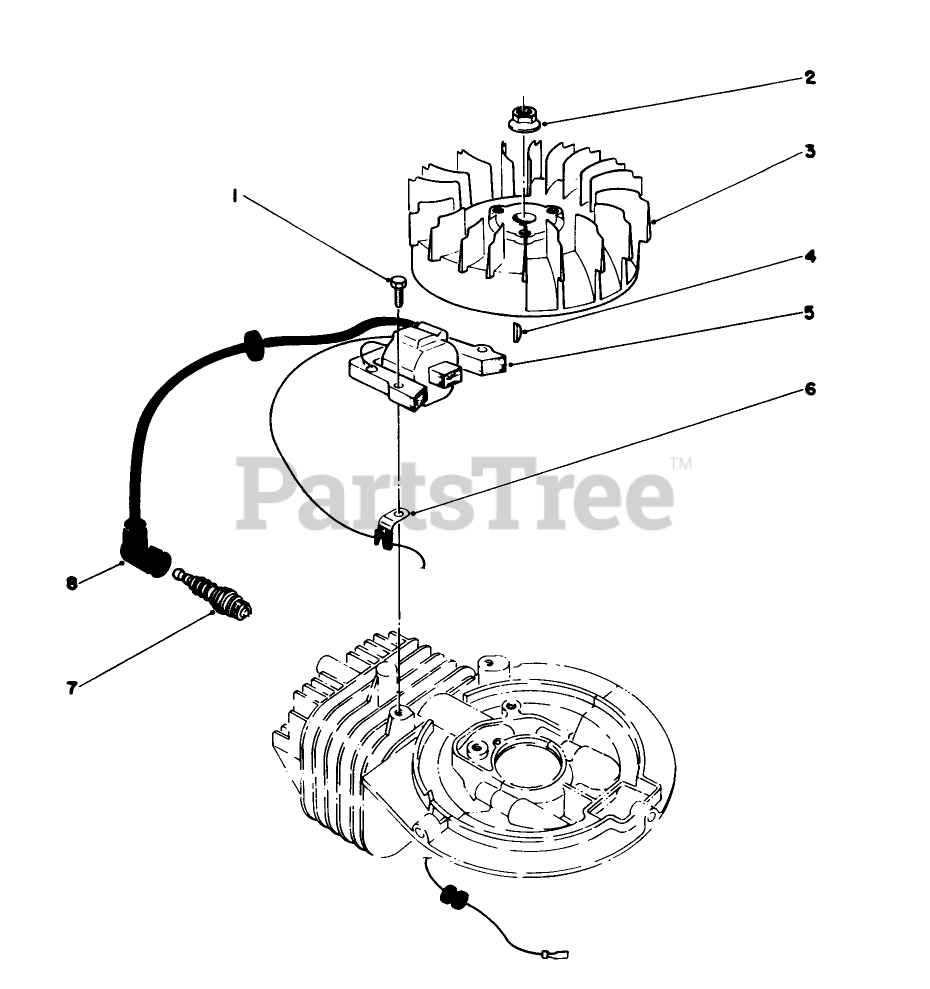 2
3
1
4
5
6
PartsTree™
8
7