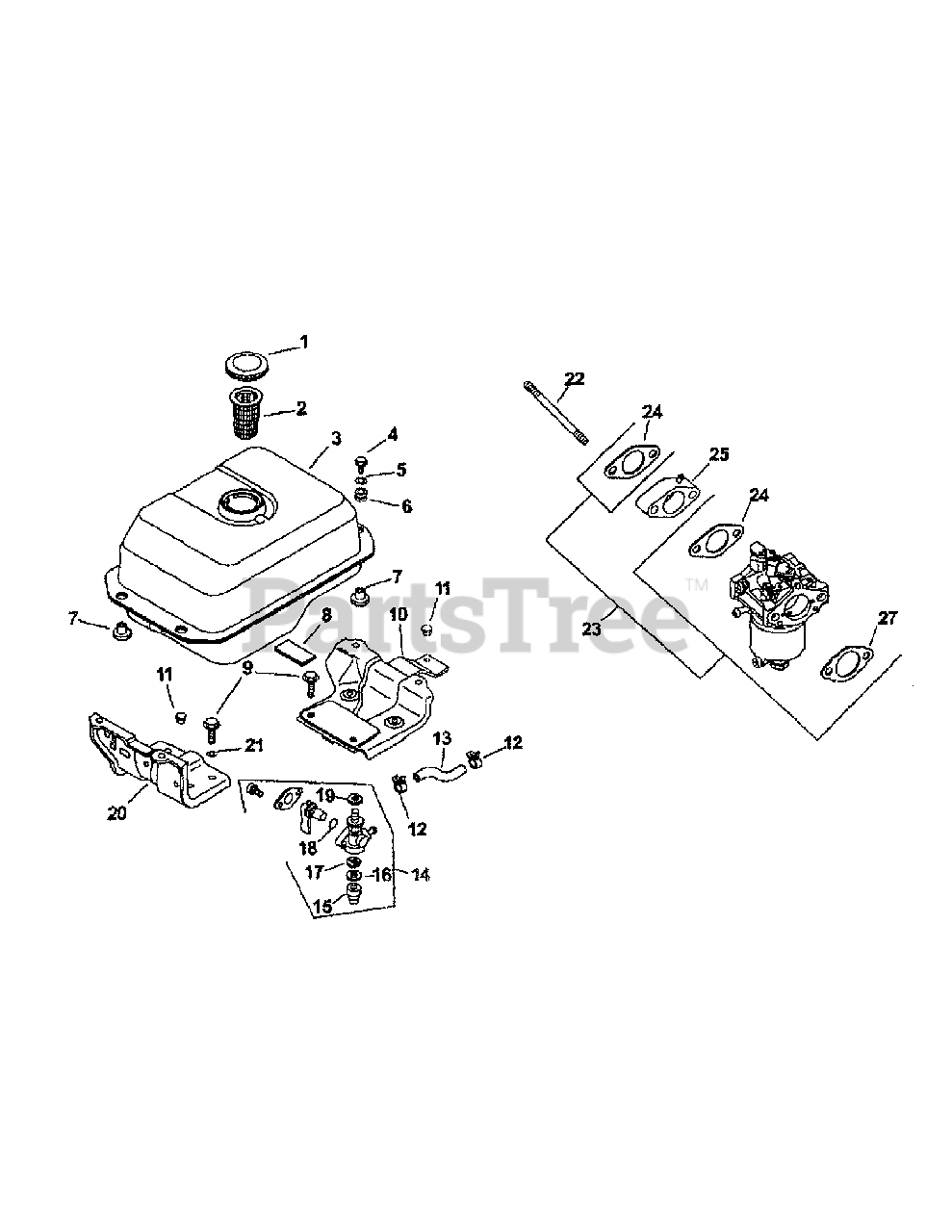 1
2
3
4
5
6
7
7
8
9
10
11
11
12
12
13
14
15
16
17
18
19
20
21
22
23
24
24
25
27
PartsTree™