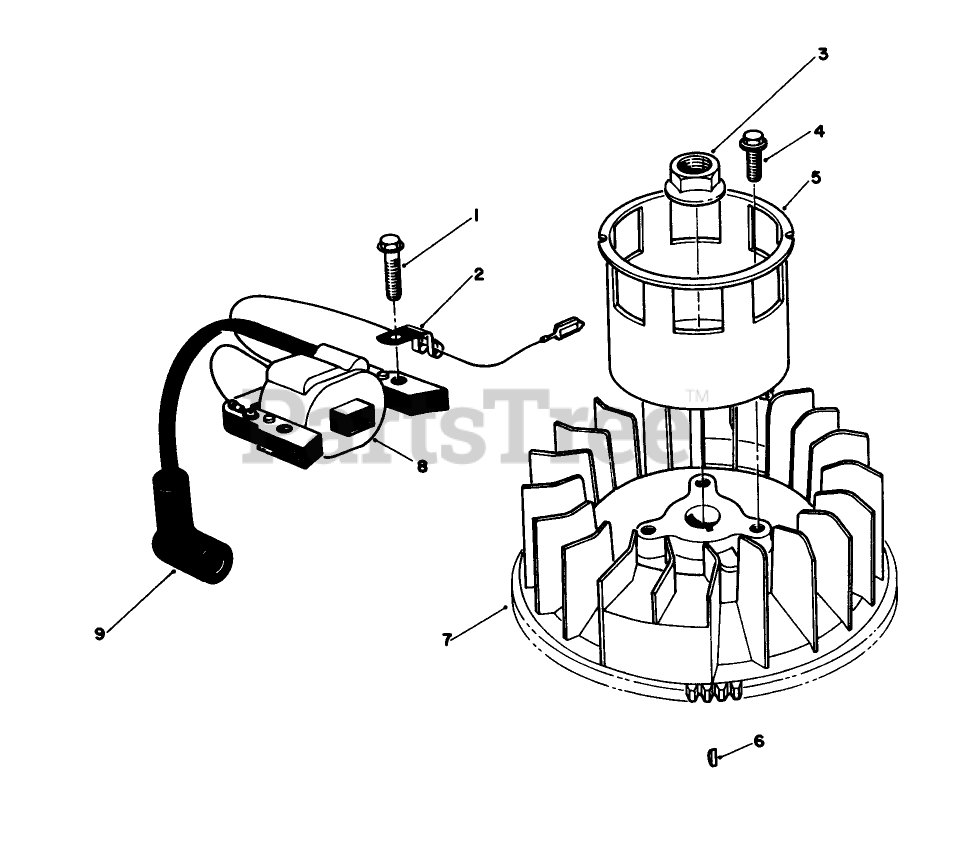 3
4
5
1
2
PartsTree™
8
9
7
6