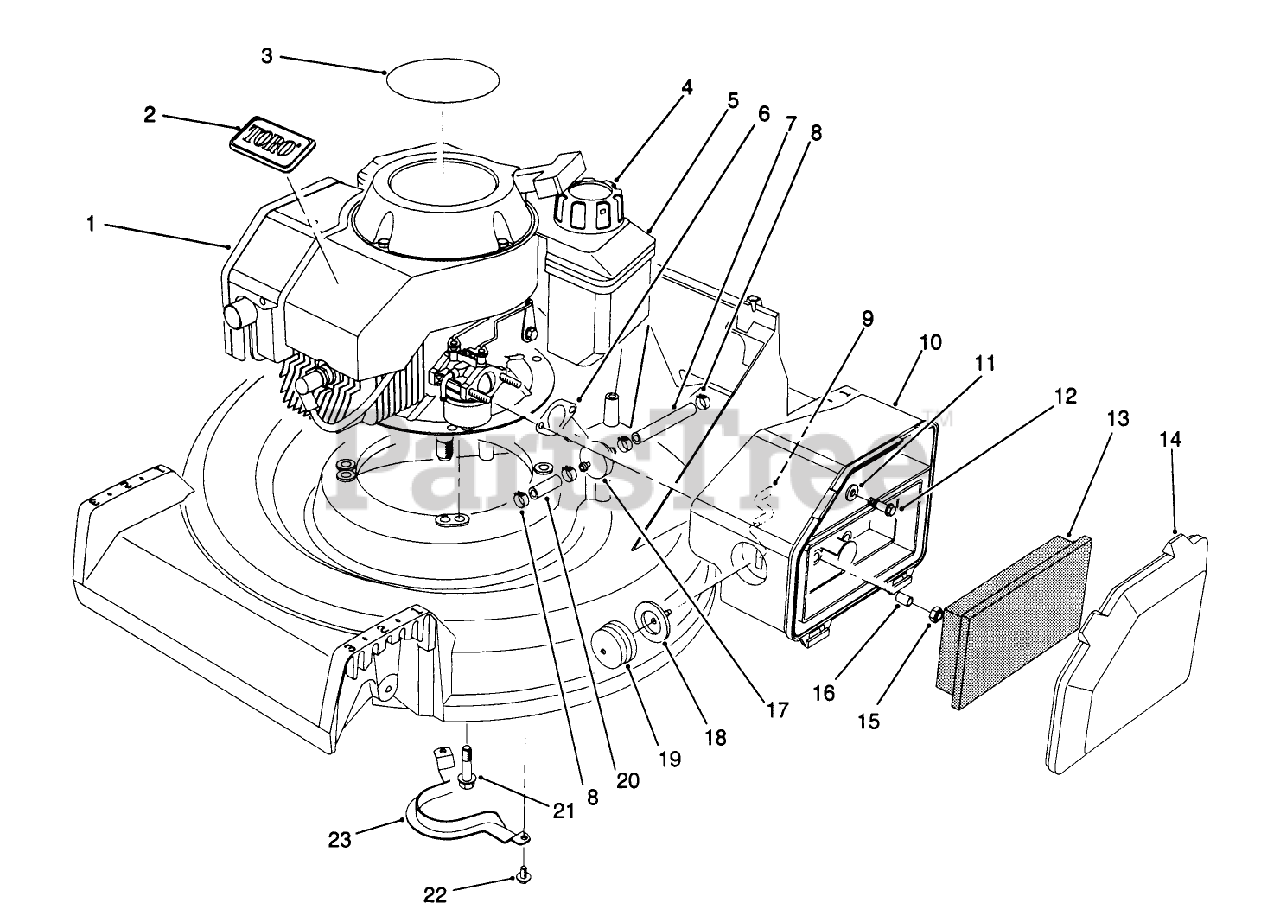 3
2
TORO
4
5
6
7
8
1
9
10
11
12
13
14
PartsTree
17
16
15
18
19
20
8
21
23
22