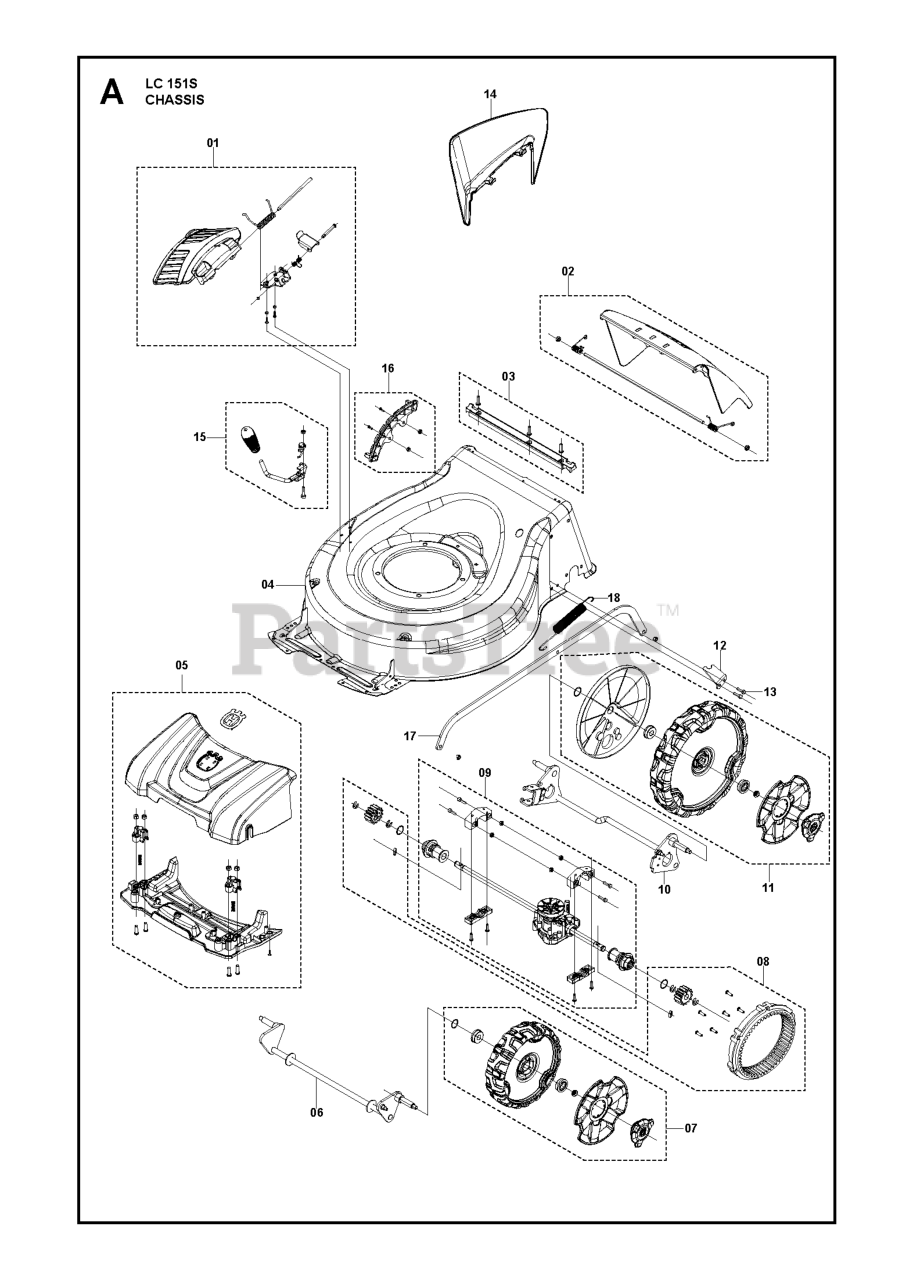 A LC 151S
CHASSIS

14
01
02
16
03
15
04
18
PartsTree™
12
13
05
17
09
10
11
08
06
07