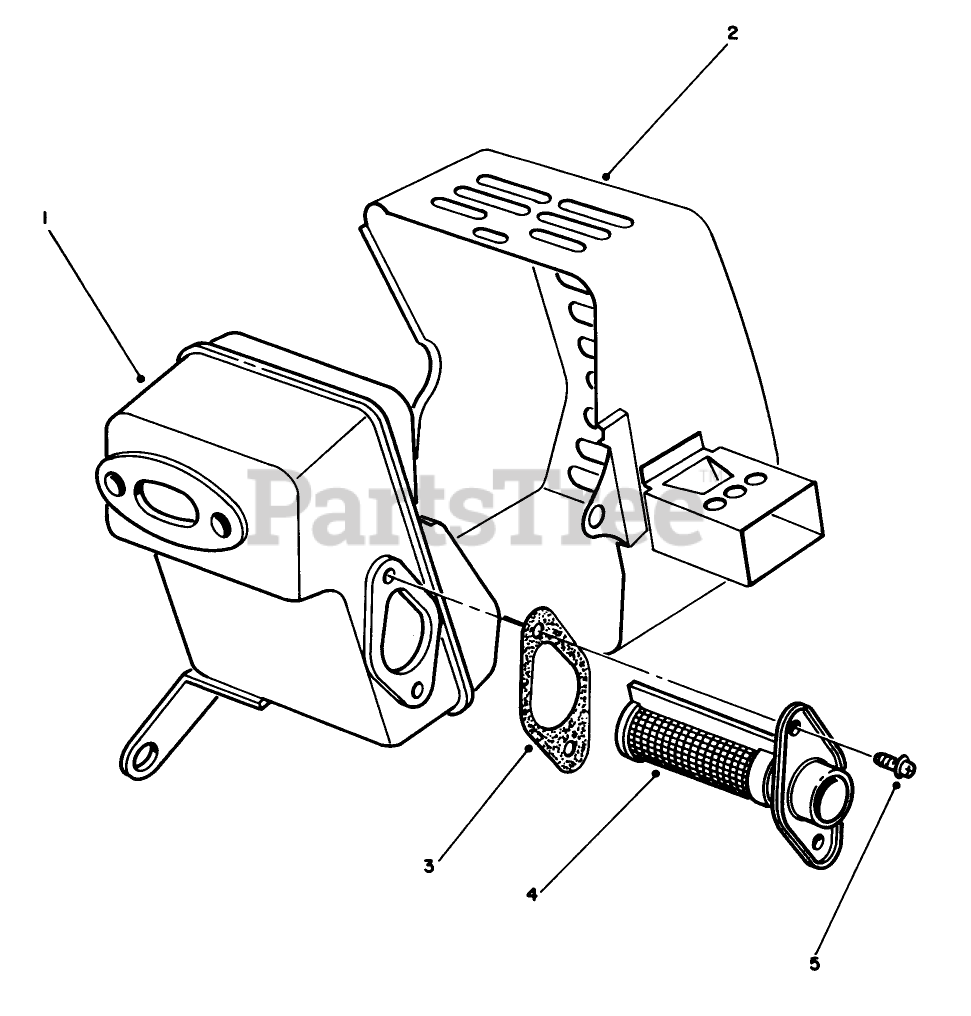 2
1
PartsTree
3
4
5